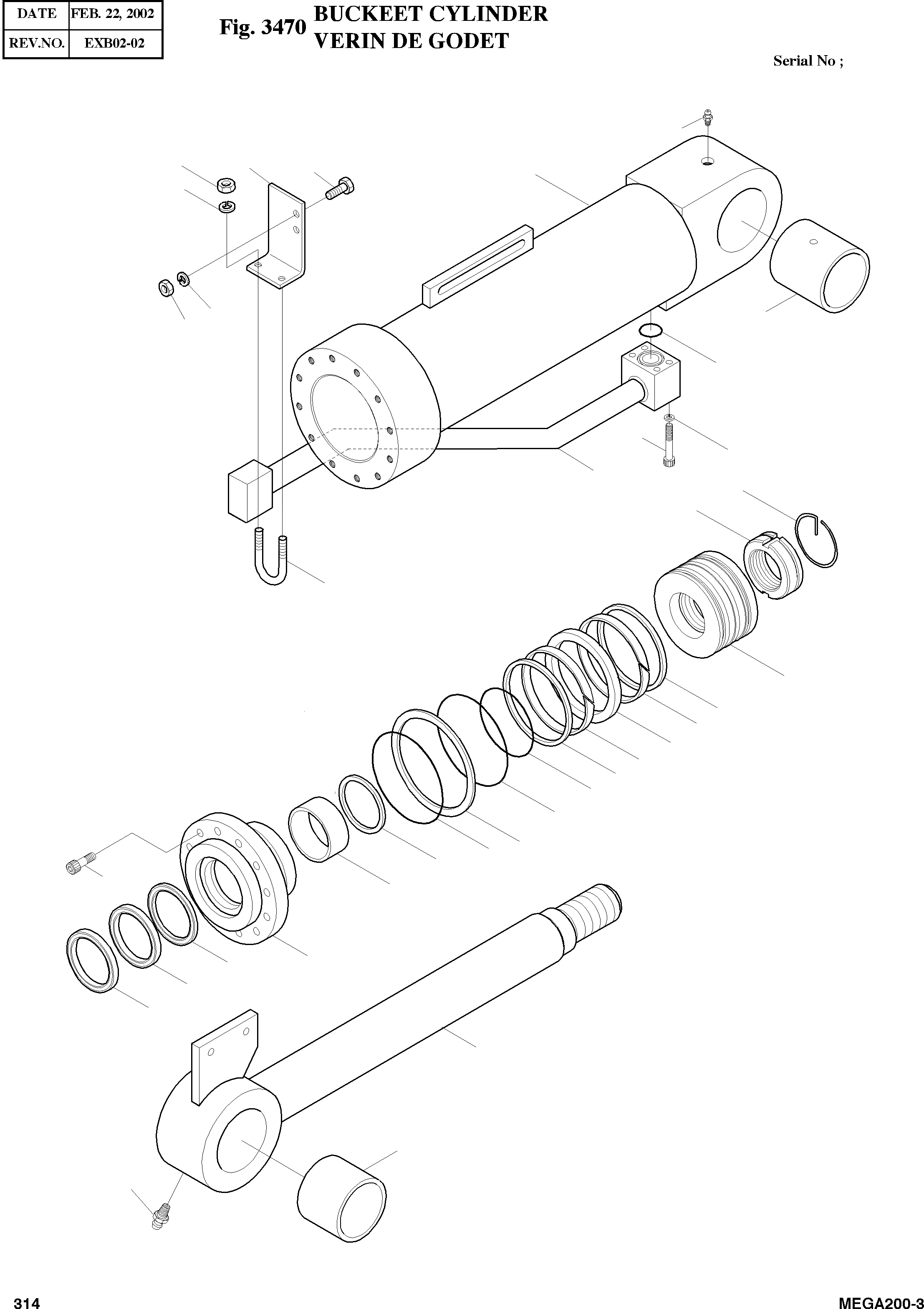 | DATE | FEB. 22, 2002 |
|---|---|
| REV.NO. | EXB02-02 |

Fig. 3470 BUCKEET CYLINDER
VERIN DE GODET

Serial No ;

314

MEGA200-3