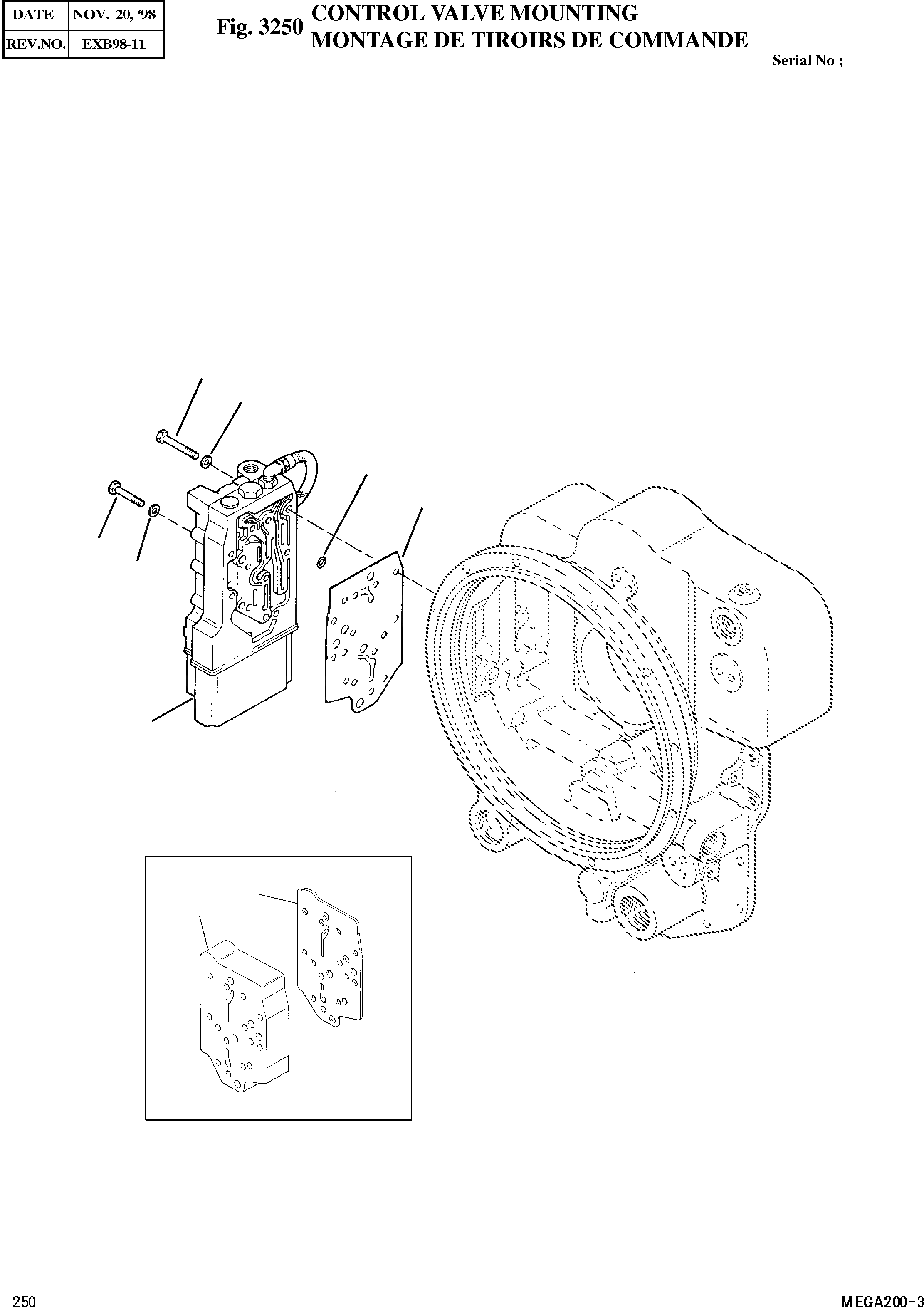 | DATE | NOV. 20, '98 |
|---|---|
| REV.NO. | EXB98-11 |

Fig. 3250 CONTROL VALVE MOUNTING
MONTAGE DE TIROIRS DE COMMANDE

Serial No ;

250

MEGA200-3