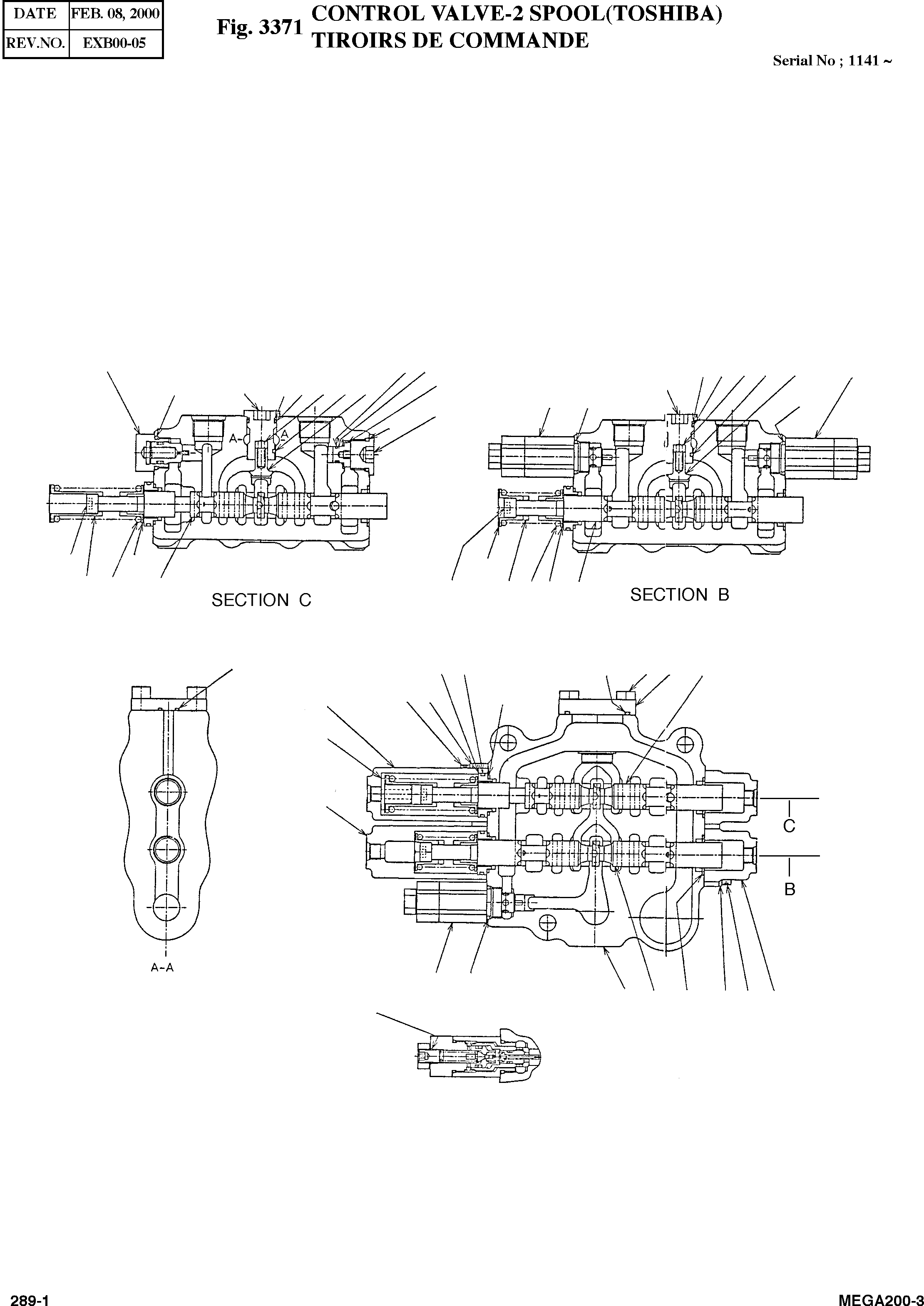 | DATE | FEB. 08, 2000 |
|---|---|
| REV.NO. | EXB00-05 |

Fig. 3371 CONTROL VALVE-2 SPOOL(TOSHIBA)
TIROIRS DE COMMANDE

Serial No ; 1141 ~

A A

SECTION C

SECTION B

A-A

C

B

289-1

MEGA200-3