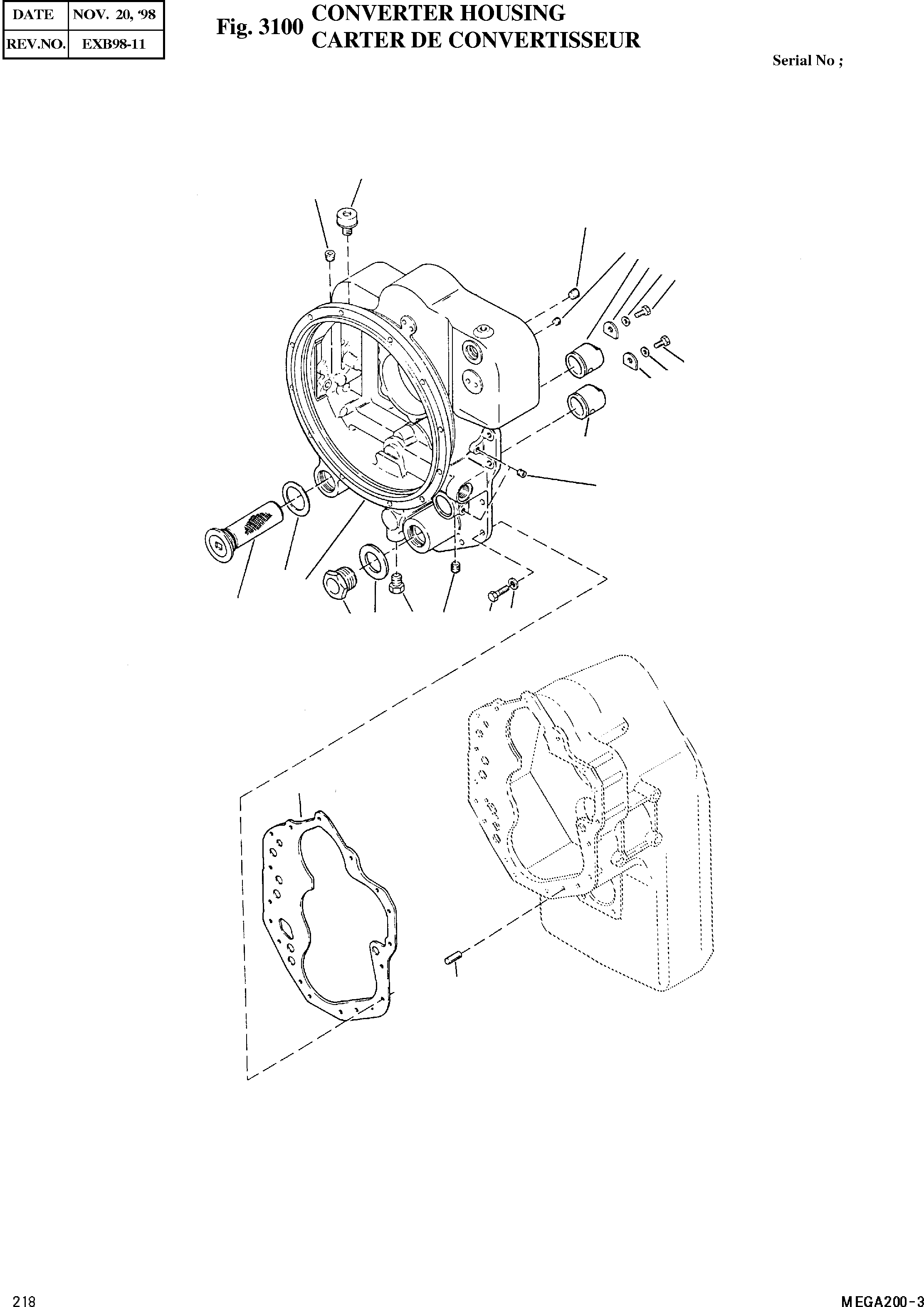 | DATE | NOV. 20, '98 |
|---|---|
| REV.NO. | EXB98-11 |

Fig. 3100 CONVERTER HOUSING
CARTER DE CONVERTISSEUR

Serial No ;

218

MEGA200-3