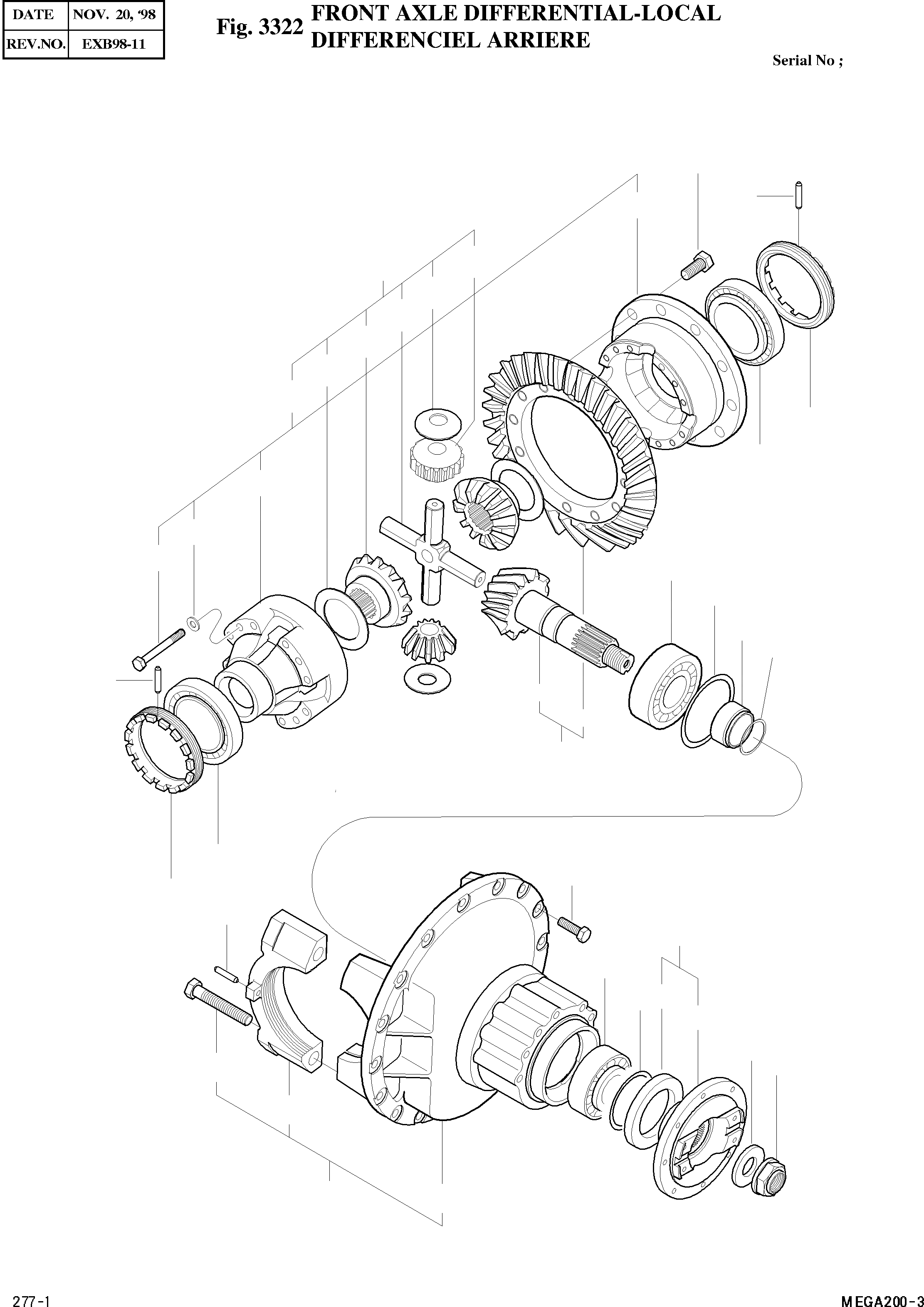 | DATE | NOV. 20, '98 |
|---|---|
| REV.NO. | EXB98-11 |

Fig. 3322 FRONT AXLE DIFFERENTIAL-LOCAL
DIFFERENCIEL ARRIERE

Serial No ;

277-1

MEGA200-3