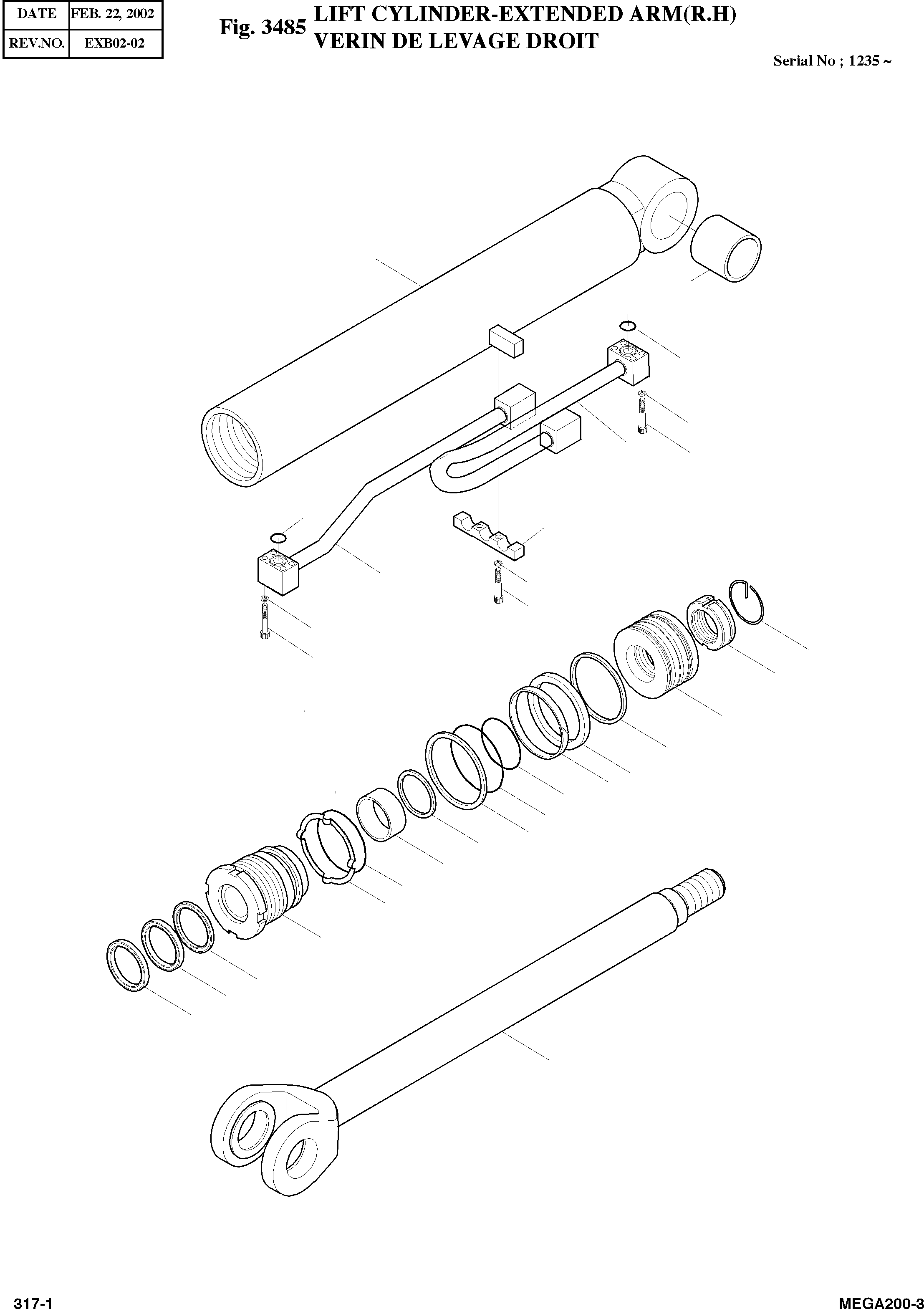 | DATE | FEB. 22, 2002 |
|---|---|
| REV.NO. | EXB02-02 |

Fig. 3485 LIFT CYLINDER-EXTENDED ARM(R.H)
VERIN DE LEVAGE DROIT

Serial No ; 1235 ~

317-1

MEGA200-3