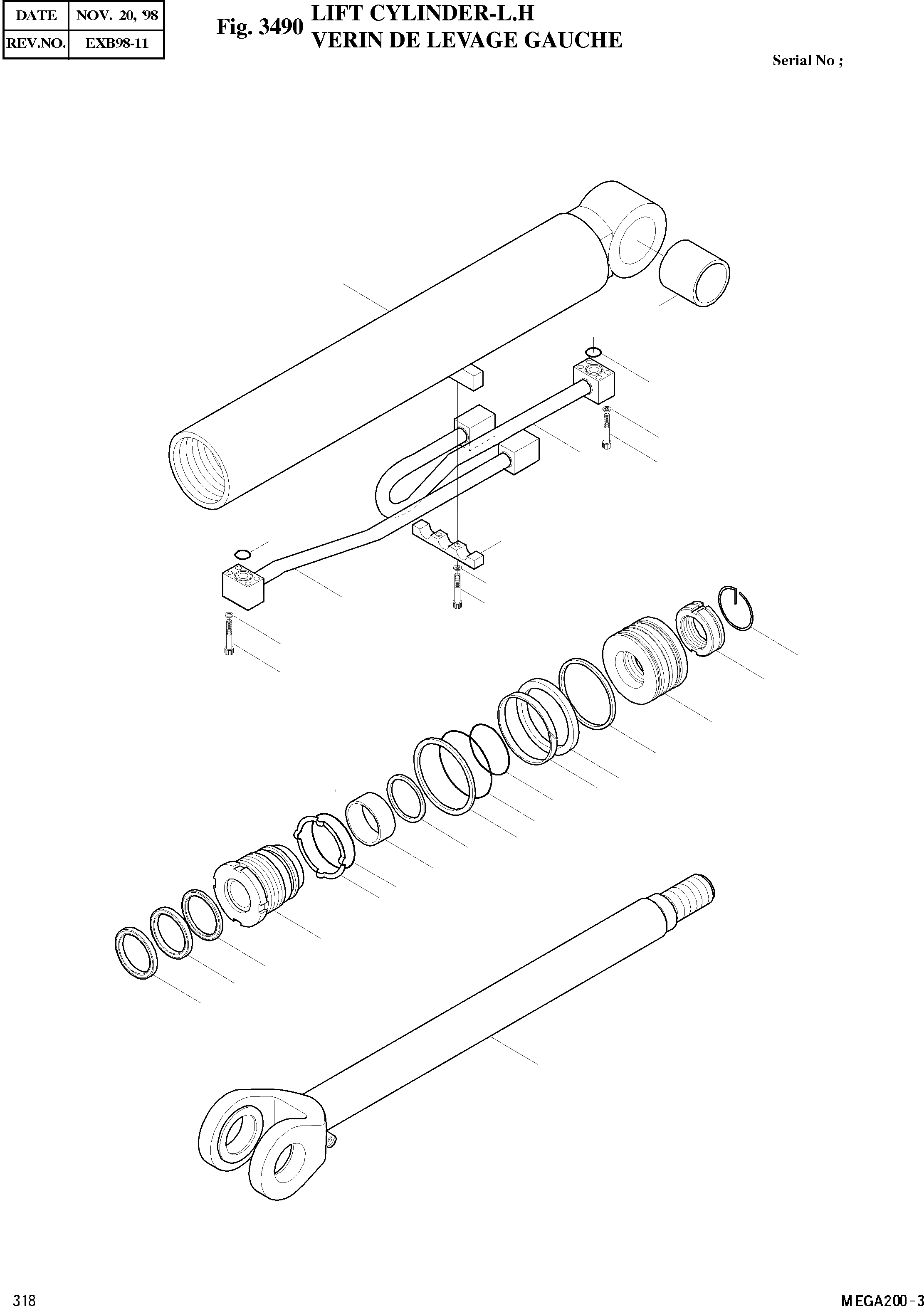 | DATE | NOV. 20, '98 |
|---|---|
| REV.NO. | EXB98-11 |

Fig. 3490 LIFT CYLINDER-L.H
VERIN DE LEVAGE GAUCHE

Serial No ;

318

MEGA200-3