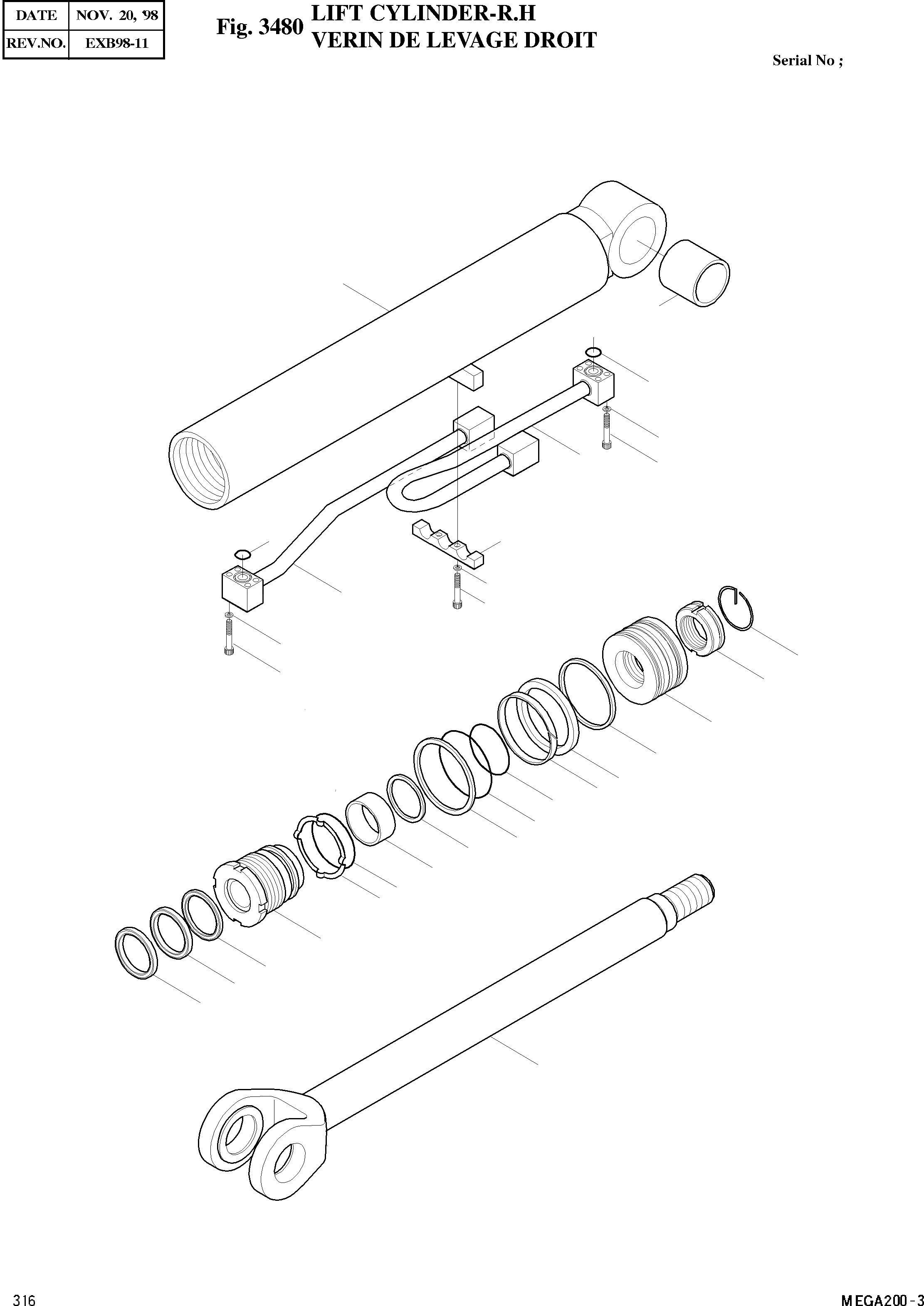 | DATE | NOV. 20, '98 |
|---|---|
| REV.NO. | EXB98-11 |

Fig. 3480 LIFT CYLINDER-R.H
VERIN DE LEVAGE DROIT

Serial No ;

316

MEGA200-3