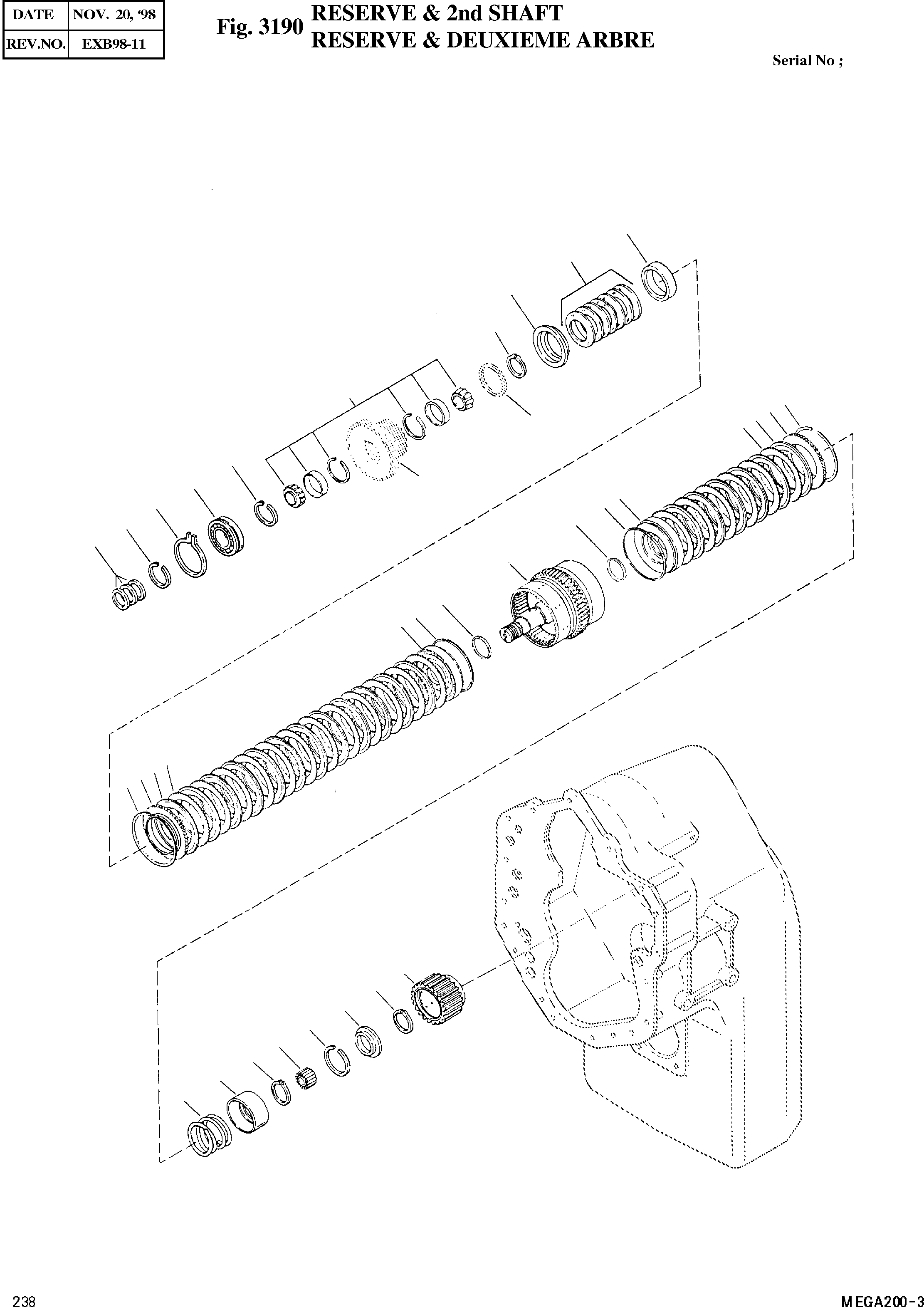 | DATE | NOV. 20, '98 |
|---|---|
| REV.NO. | EXB98-11 |

Fig. 3190 RESERVE & 2nd SHAFT
RESERVE & DEUXIEME ARBRE

Serial No ;

238

MEGA200-3