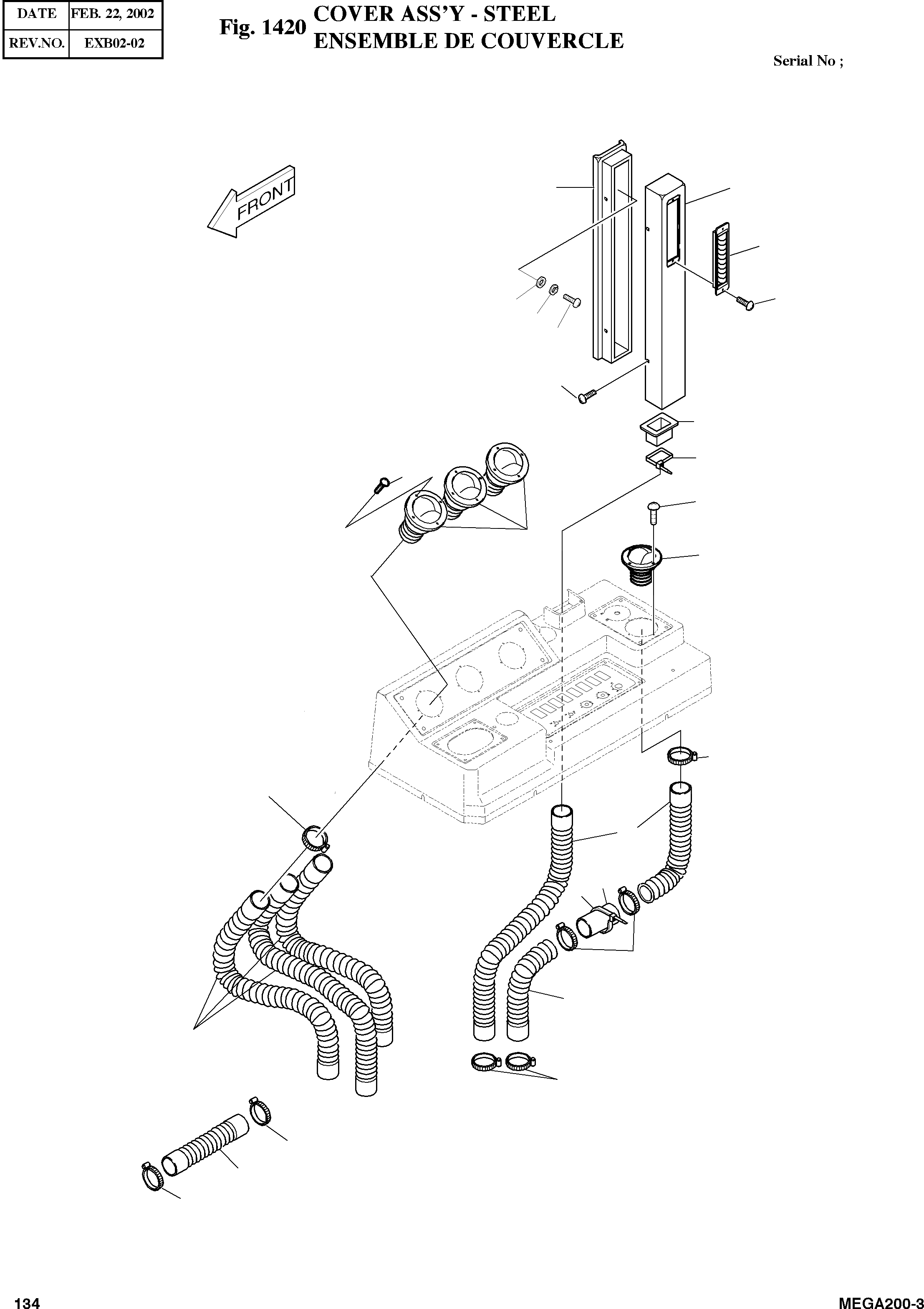 | DATE | FEB. 22, 2002 |
|---|---|
| REV.NO. | EXB02-02 |

Fig. 1420 COVER ASS'Y - STEEL
ENSEMBLE DE COUVERCLE

Serial No ;

FRONT

134

MEGA200-3