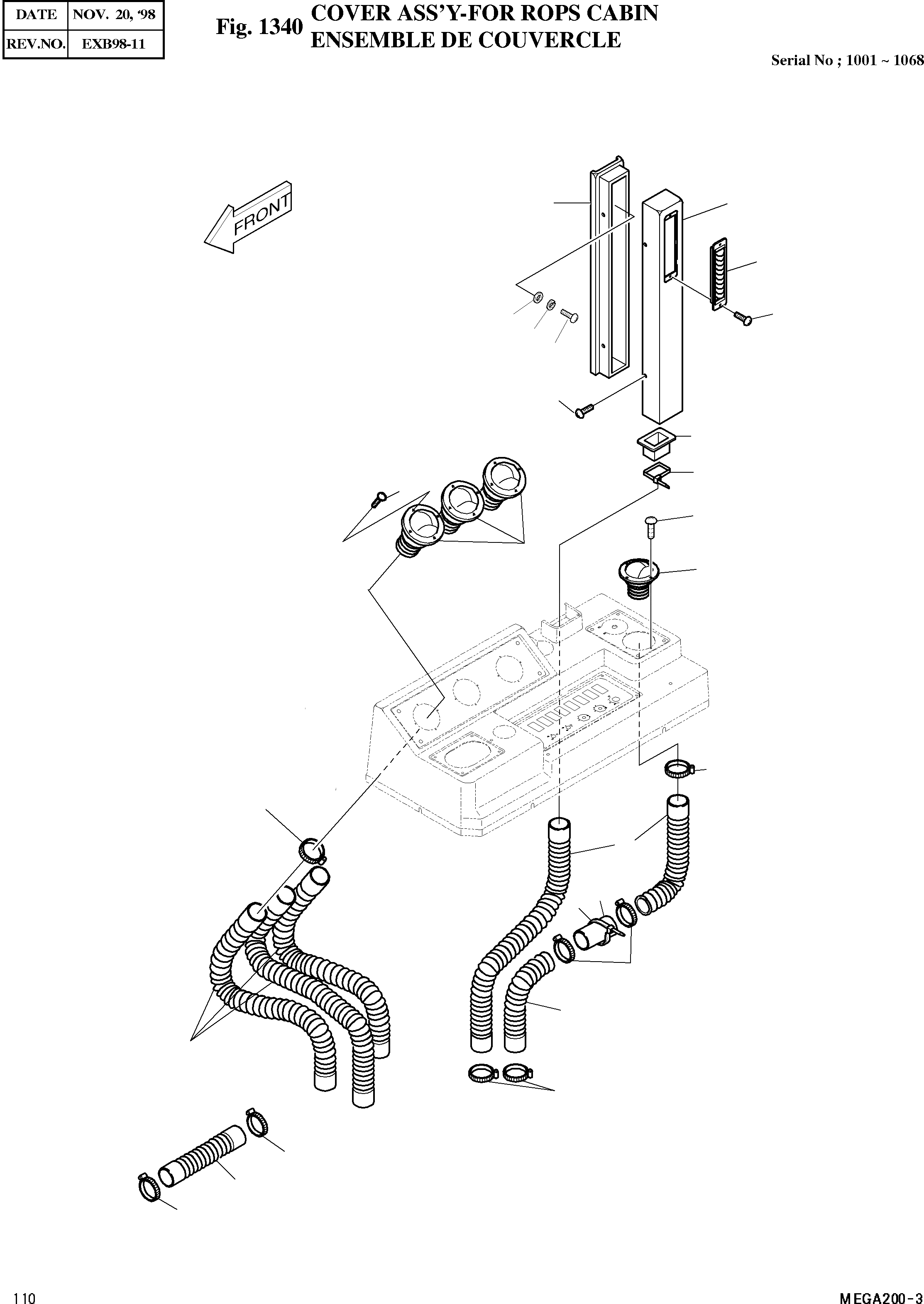 | DATE | NOV. 20, '98 |
|---|---|
| REV.NO. | EXB98-11 |

Fig. 1340 COVER ASS'Y-FOR ROPS CABIN
ENSEMBLE DE COUVERCLE

Serial No ; 1001 ~ 1068

FRONT

110

MEGA200-3