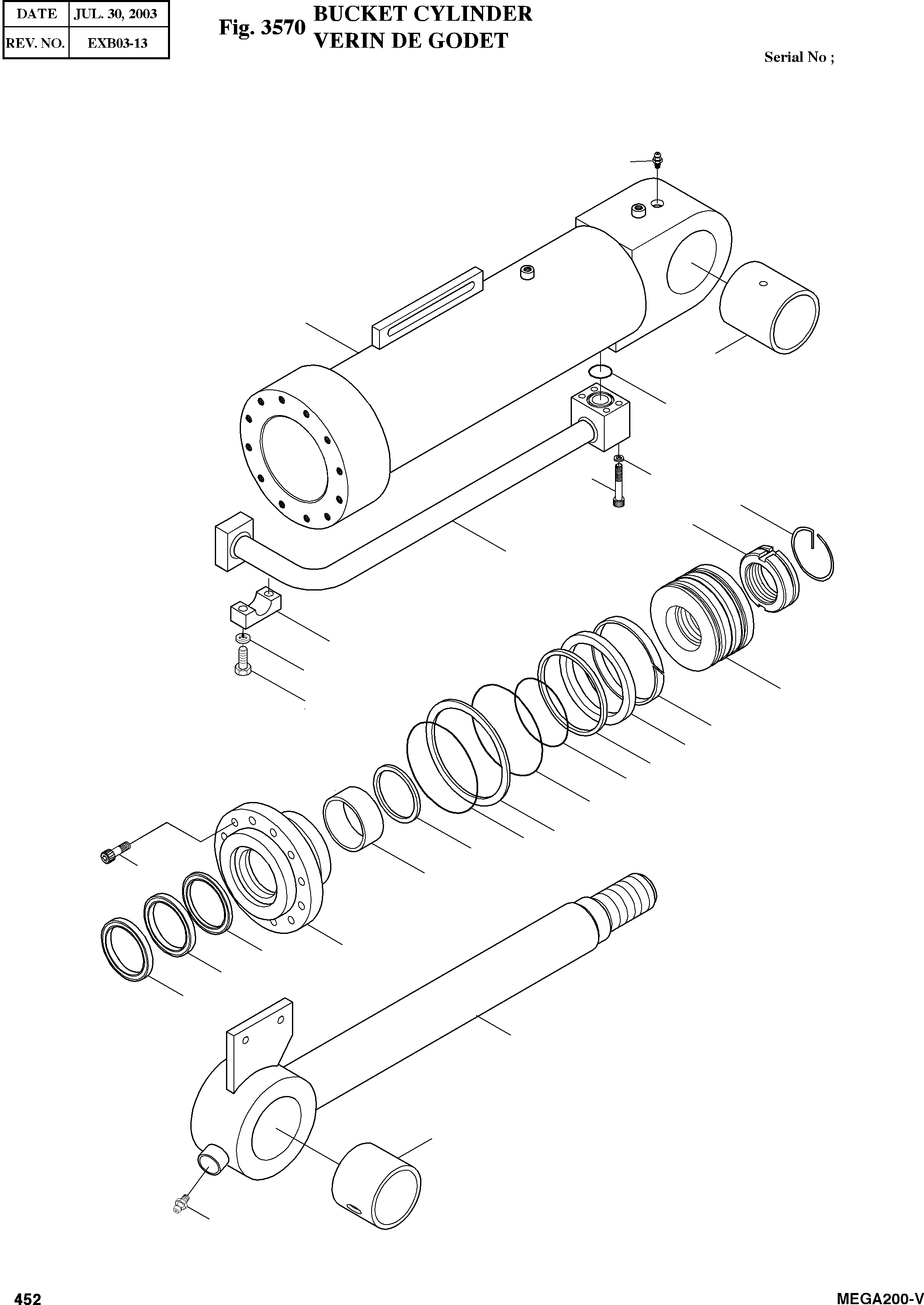 | DATE | JUL. 30, 2003 |
|---|---|
| REV. NO. | EXB03-13 |

Fig. 3570 BUCKET CYLINDER
VERIN DE GODET

Serial No ;

452

MEGA200-V