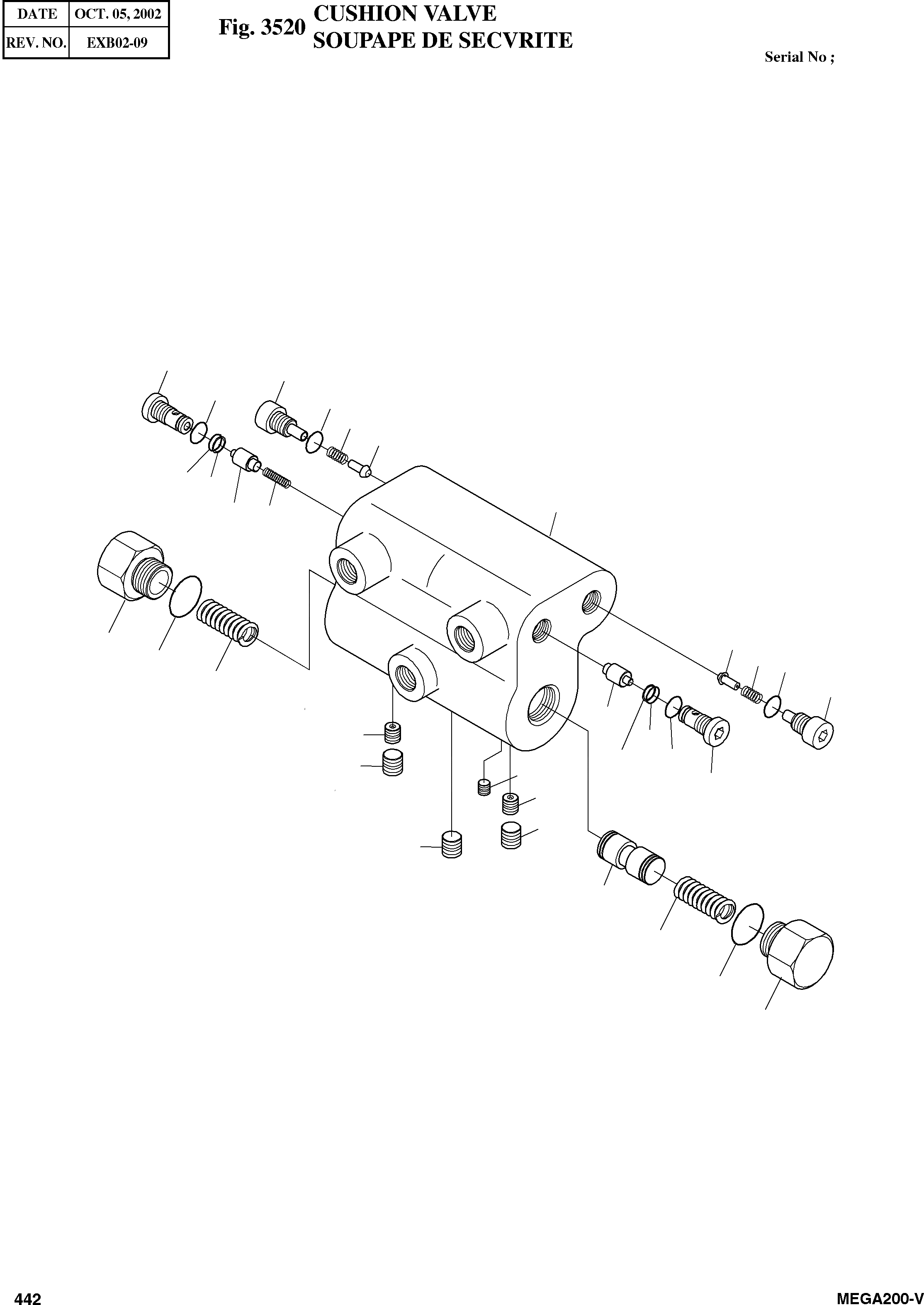 | DATE | OCT. 05, 2002 |
|---|---|
| REV. NO. | EXB02-09 |

Fig. 3520 CUSHION VALVE
SOUPAPE DE SECVRITE

Serial No ;

442

MEGA200-V