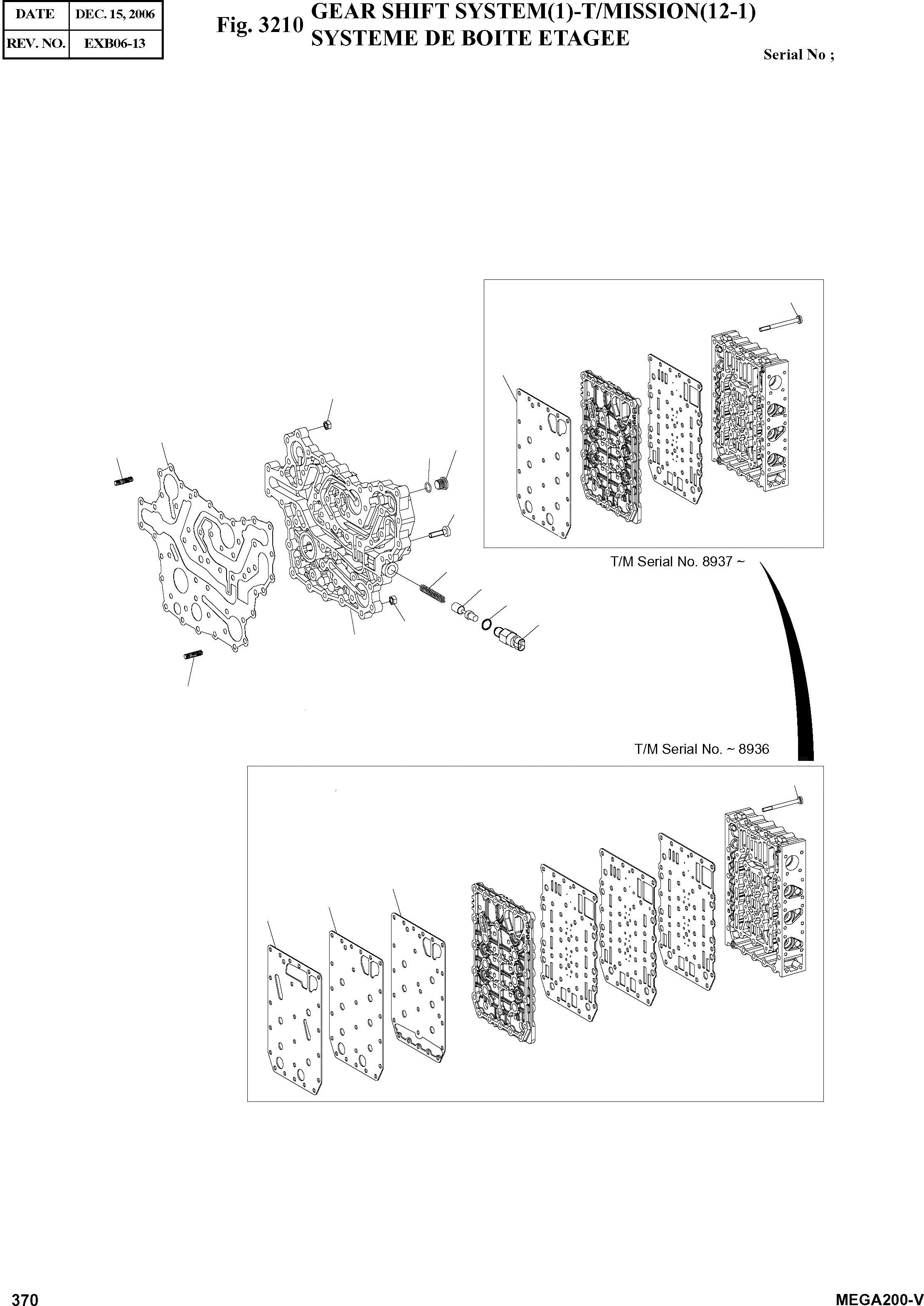 | DATE | DEC. 15, 2006 |
|---|---|
| REV. NO. | EXB06-13 |

Fig. 3210 GEAR SHIFT SYSTEM(1)-T/MISSION(12-1)
SYSTEME DE BOITE ETAGEE

Serial No ;

T/M Serial No. 8937 ~

T/M Serial No. ~ 8936

370

MEGA200-V