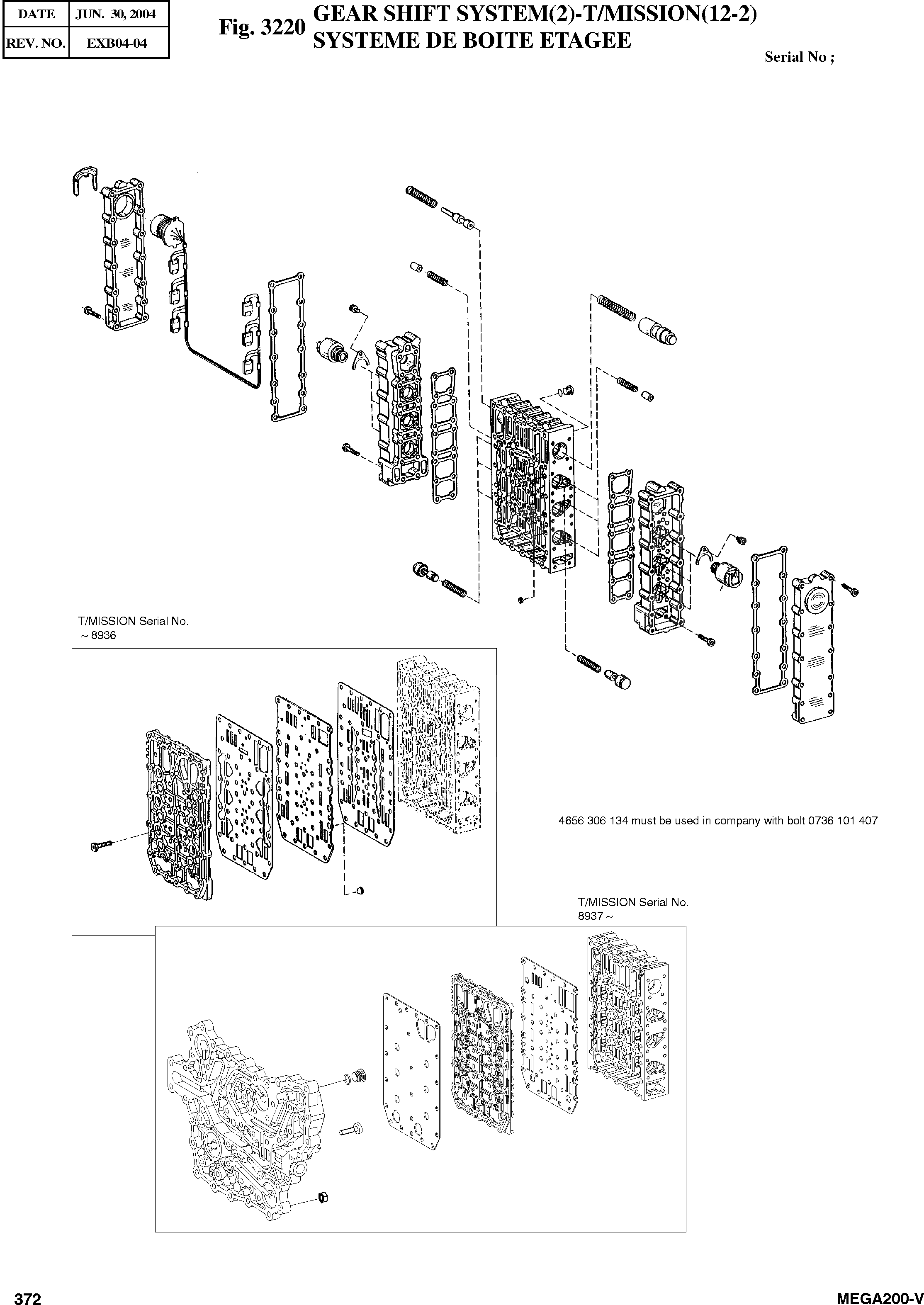 | DATE | JUN. 30, 2004 |
|---|---|
| REV. NO. | EXB04-04 |

Fig. 3220 GEAR SHIFT SYSTEM(2)-T/MISSION(12-2)
SYSTEME DE BOITE ETAGEE

Serial No ;

T/MISSION Serial No.
~ 8936

4656 306 134 must be used in company with bolt 0736 101 407

T/MISSION Serial No.
8937 ~

372

MEGA200-V