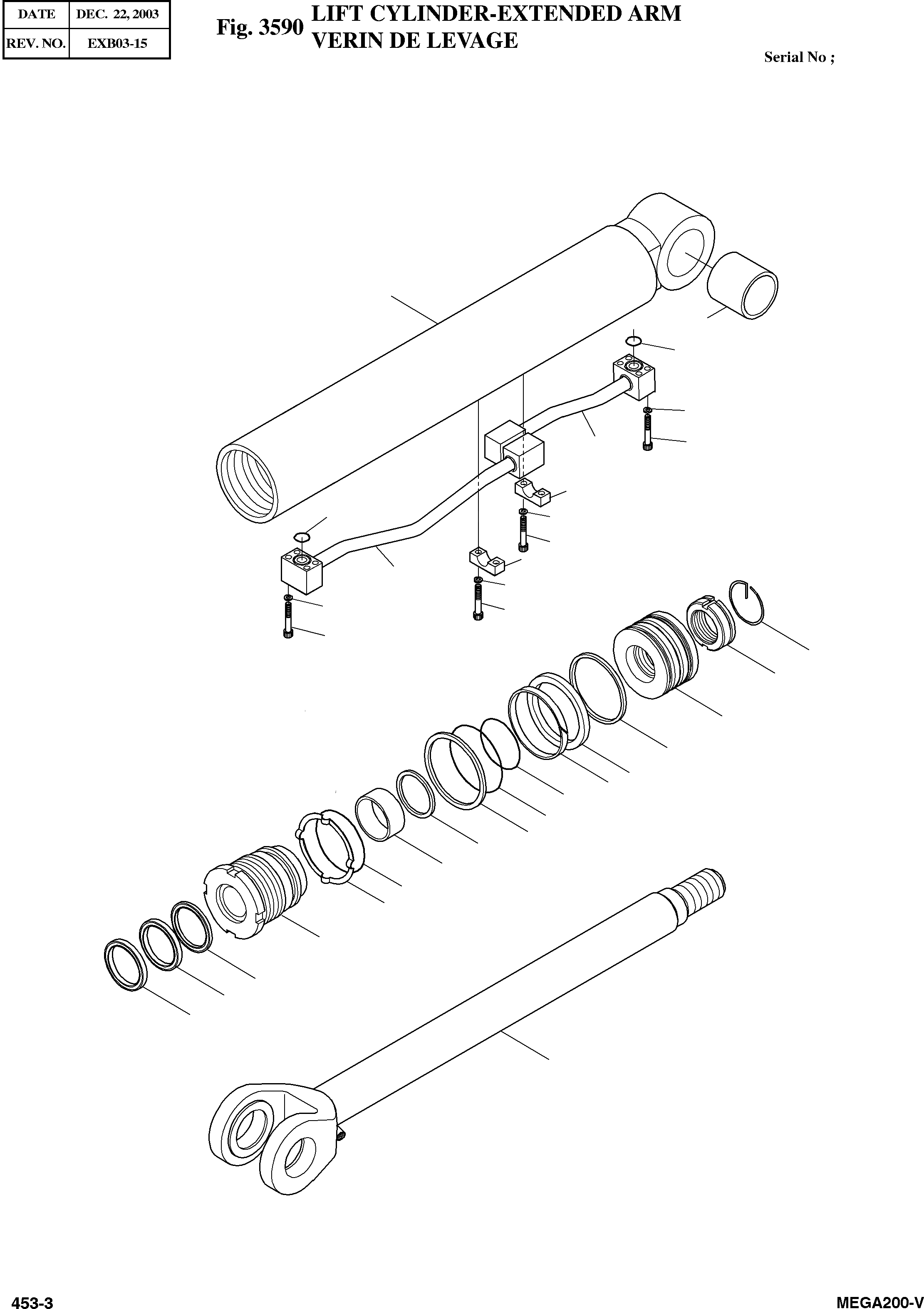 | DATE | DEC. 22, 2003 |
|---|---|
| REV. NO. | EXB03-15 |

Fig. 3590 LIFT CYLINDER-EXTENDED ARM
VERIN DE LEVAGE

Serial No ;

453-3

MEGA200-V