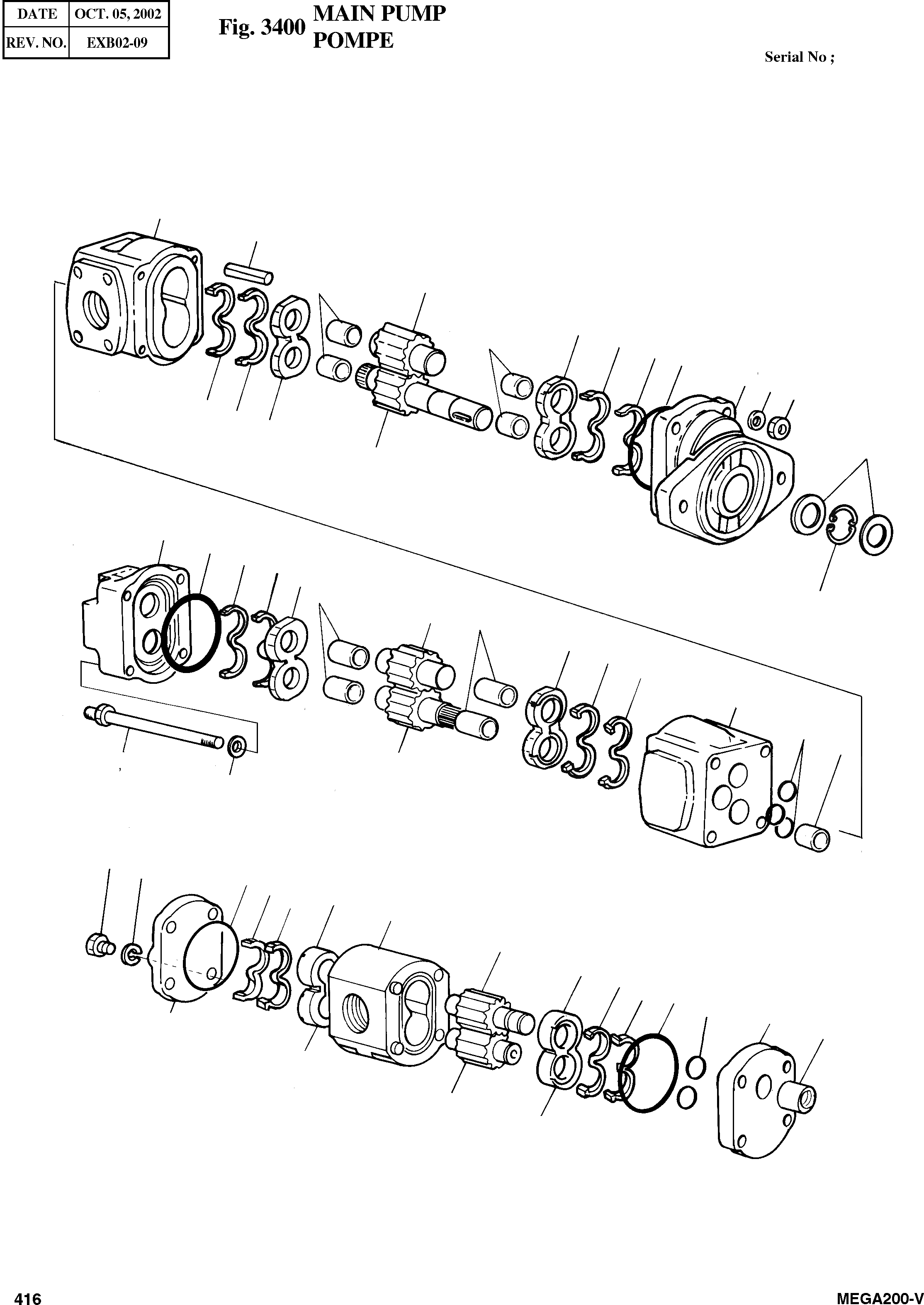 | DATE | OCT. 05, 2002 |
|---|---|
| REV. NO. | EXB02-09 |

Fig. 3400 MAIN PUMP
POMPE

Serial No ;

416

MEGA200-V