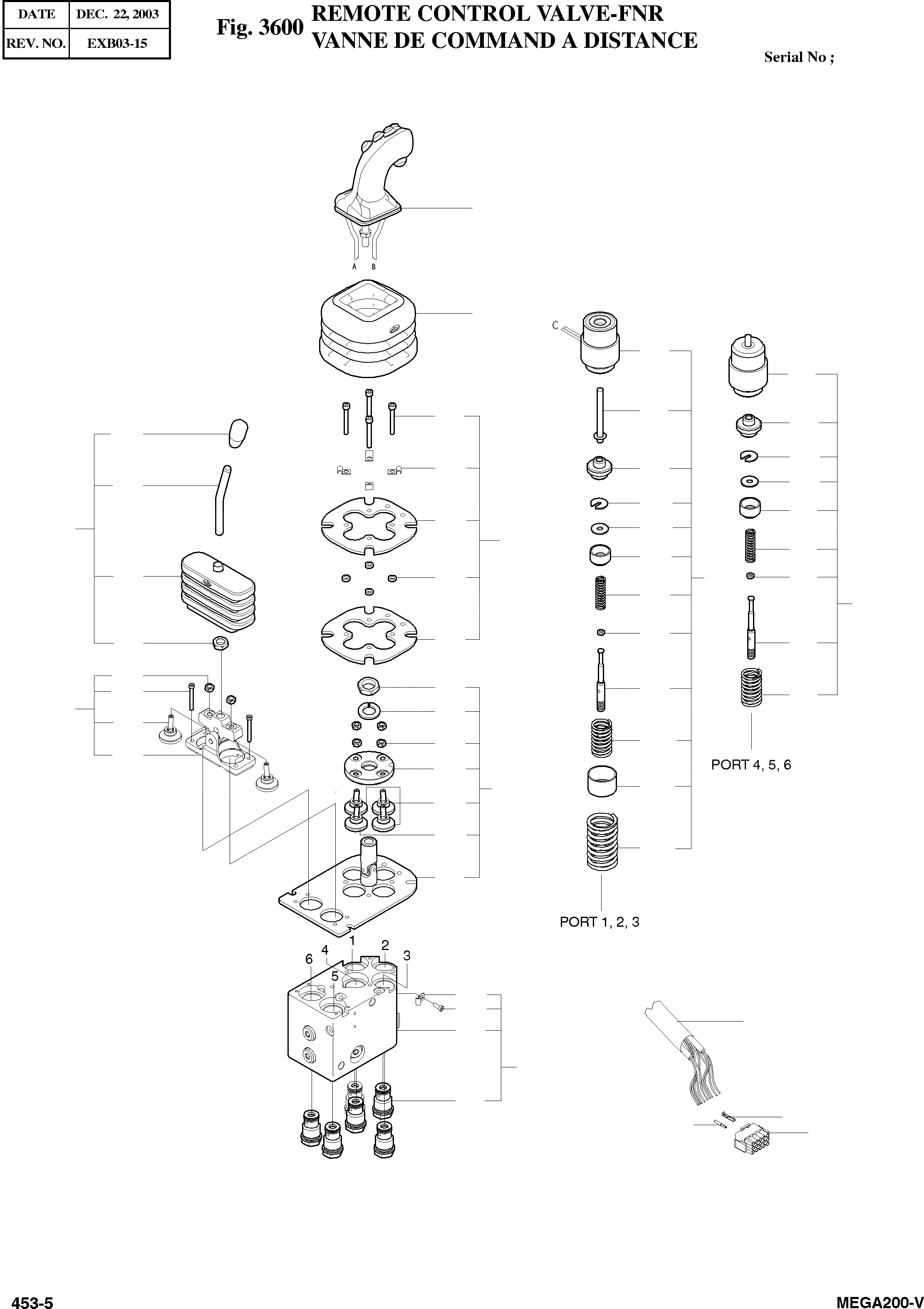 | DATE | DEC. 22, 2003 |
|---|---|
| REV. NO. | EXB03-15 |

Fig. 3600 REMOTE CONTROL VALVE-FNR
VANNE DE COMMAND A DISTANCE

Serial No ;

A B

C

PORT 4, 5, 6

PORT 1, 2, 3

1
2
3
4
5
6

453-5

MEGA200-V