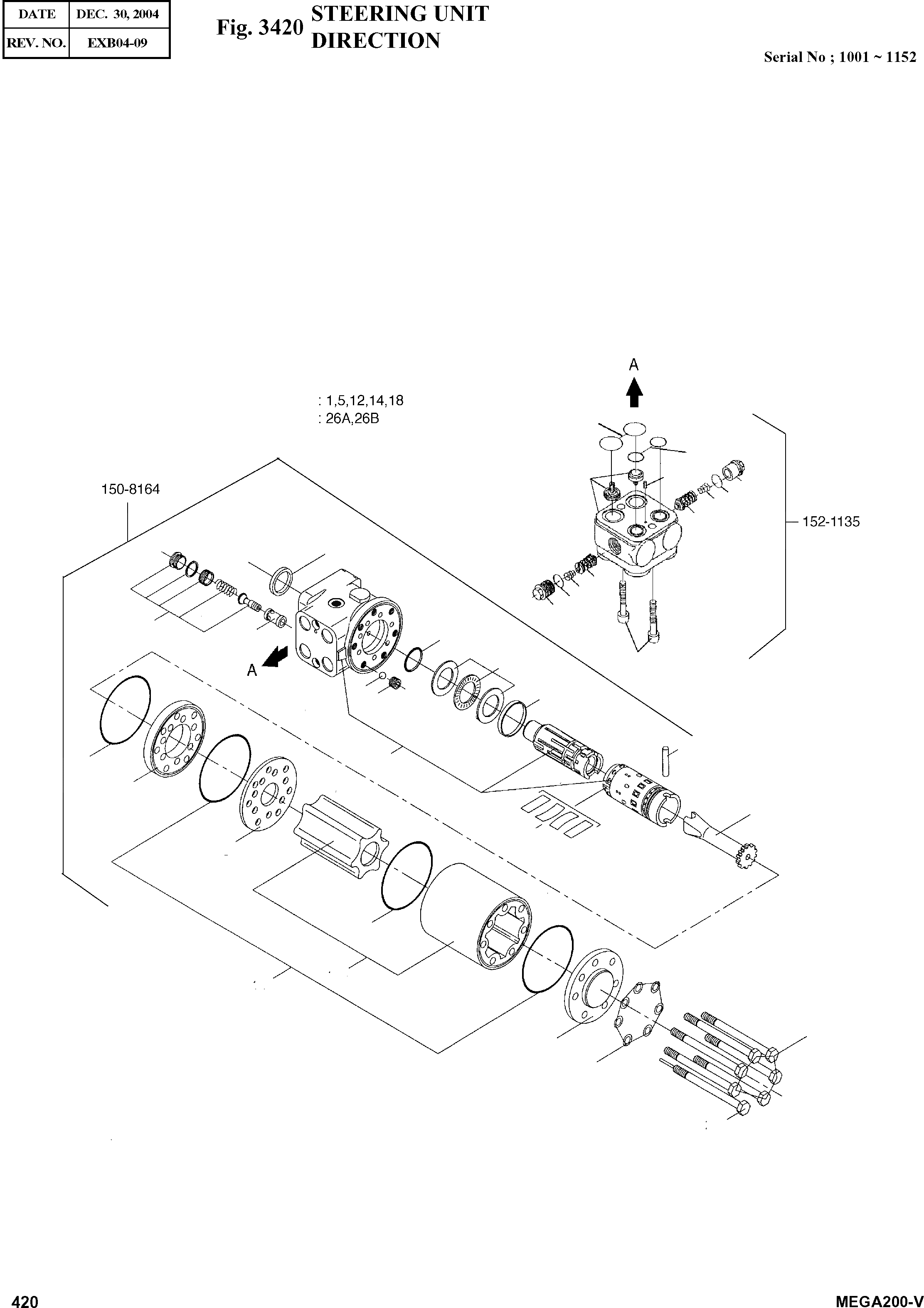 | DATE | DEC. 30, 2004 |
|---|---|
| REV. NO. | EXB04-09 |

Fig. 3420 STEERING UNIT DIRECTION

Serial No ; 1001 ~ 1152

A

: 1,5,12,14,18
: 26A,26B

150-8164

152-1135

A

420

MEGA200-V