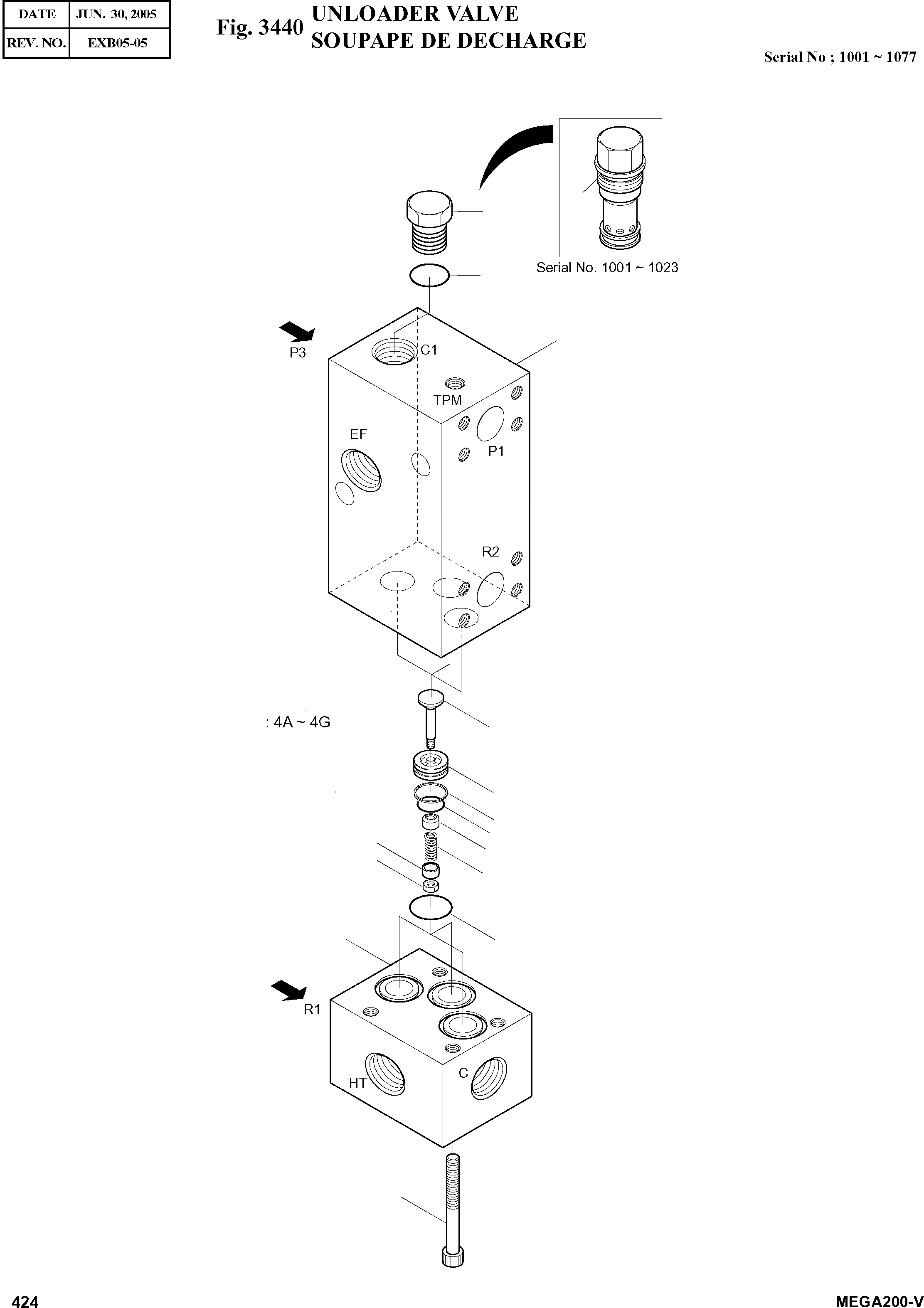 | DATE | JUN. 30, 2005 |
|---|---|
| REV. NO. | EXB05-05 |

Fig. 3440 UNLOADER VALVE
SOUPAPE DE DECHARGE

Serial No ; 1001 ~ 1077

Serial No. 1001 ~ 1023

P3

C1

TPM

EF

P1

R2

: 4A ~ 4G

R1

HT

C

424

MEGA200-V