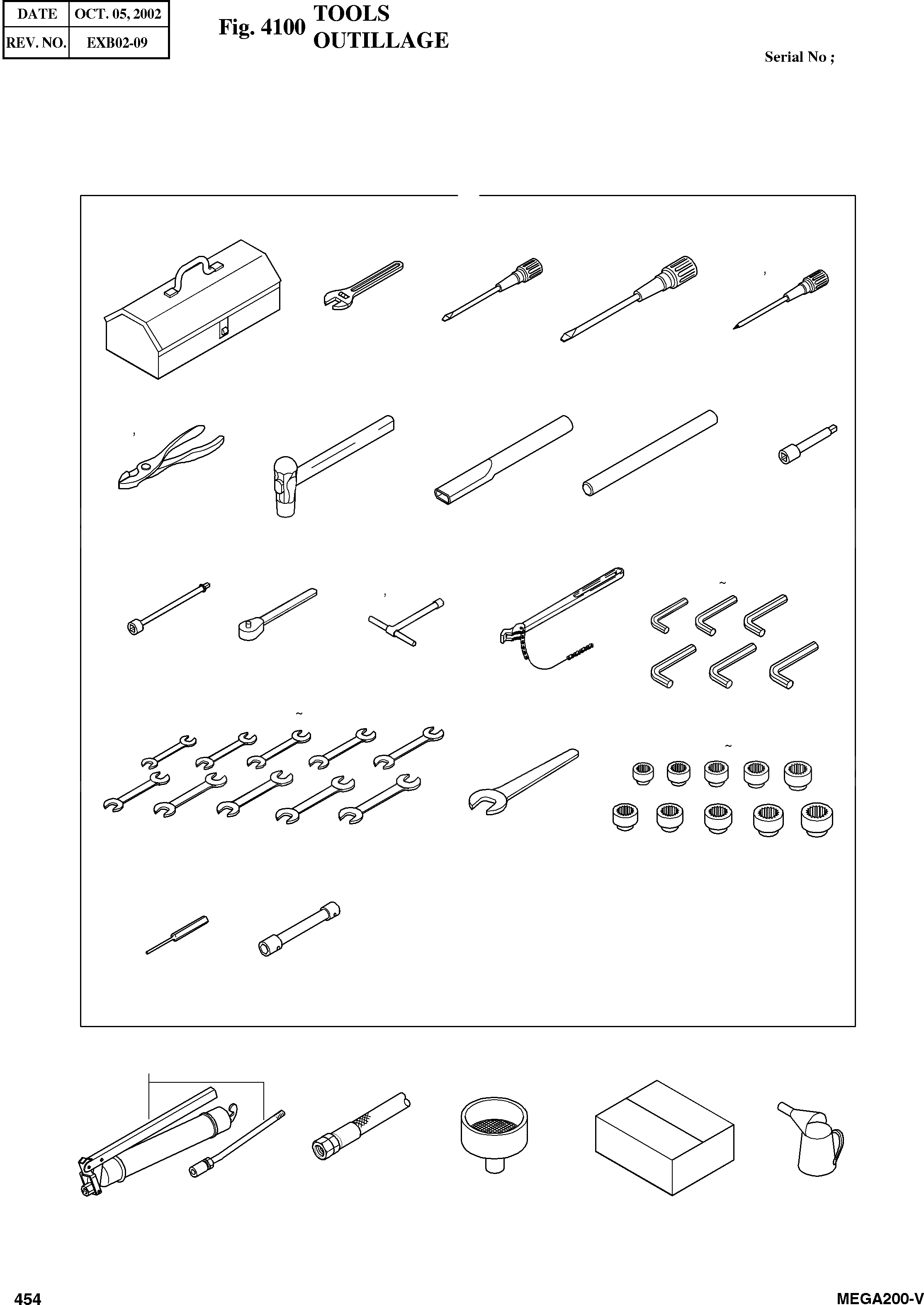 | DATE | OCT. 05, 2002 |
|---|---|
| REV. NO. | EXB02-09 |

Fig. 4100 TOOLS OUTILLAGE

Serial No ;

454

MEGA200-V