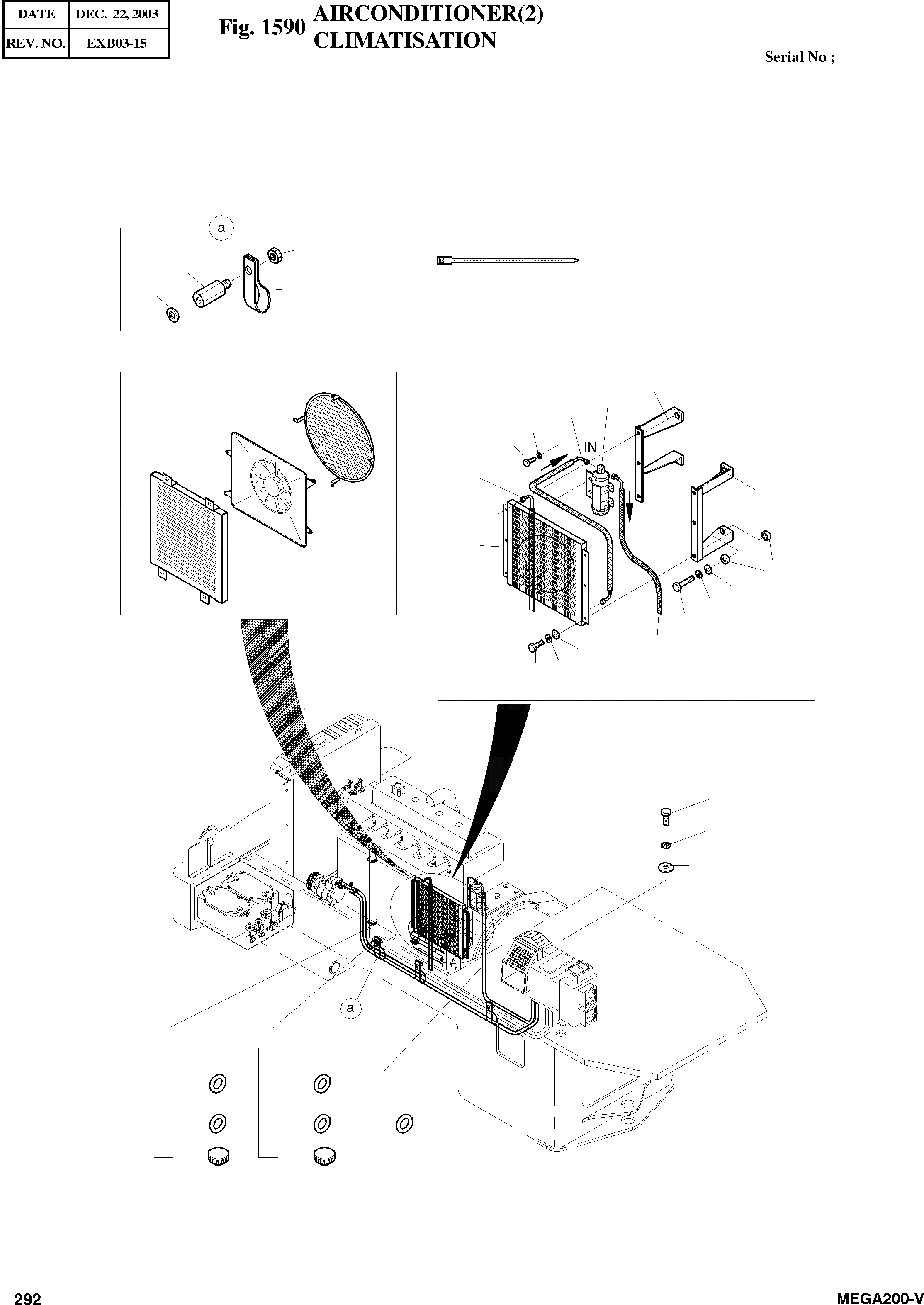 | DATE | DEC. 22, 2003 |
|---|---|
| REV. NO. | EXB03-15 |

Fig. 1590 AIRCONDITIONER(2)
CLIMATISATION

Serial No ;

a

IN

a

292

MEGA200-V