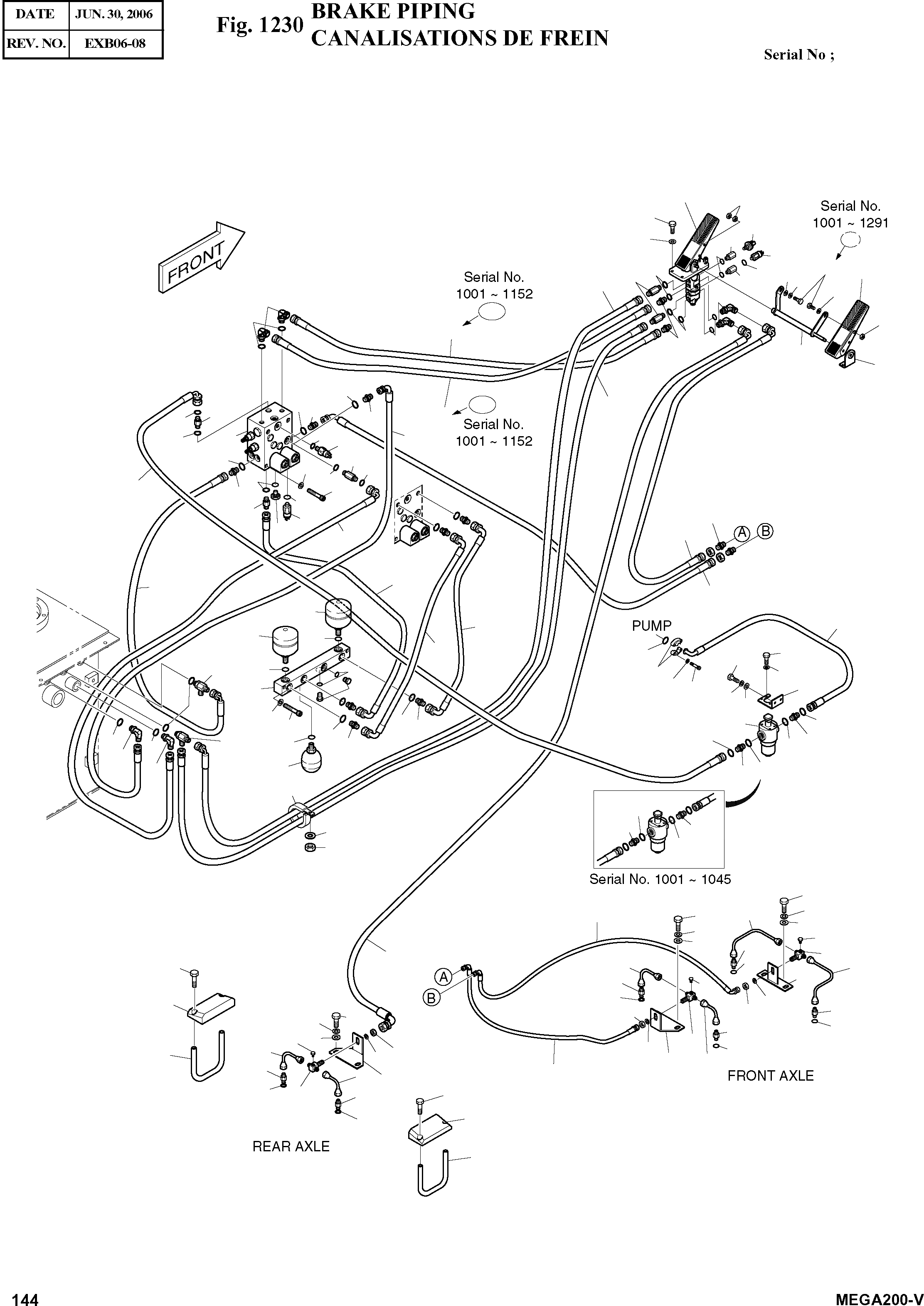 | DATE | JUN. 30, 2006 |
|---|---|
| REV. NO. | EXB06-08 |

Fig. 1230 BRAKE PIPING
CANALISATIONS DE FREIN

Serial No ;

Serial No.
1001 ~ 1291

FRONT

Serial No.
1001 ~ 1152

Serial No.
1001 ~ 1152

A B

PUMP

Serial No. 1001 ~ 1045

A
B

FRONT AXLE

REAR AXLE

144

MEGA200-V