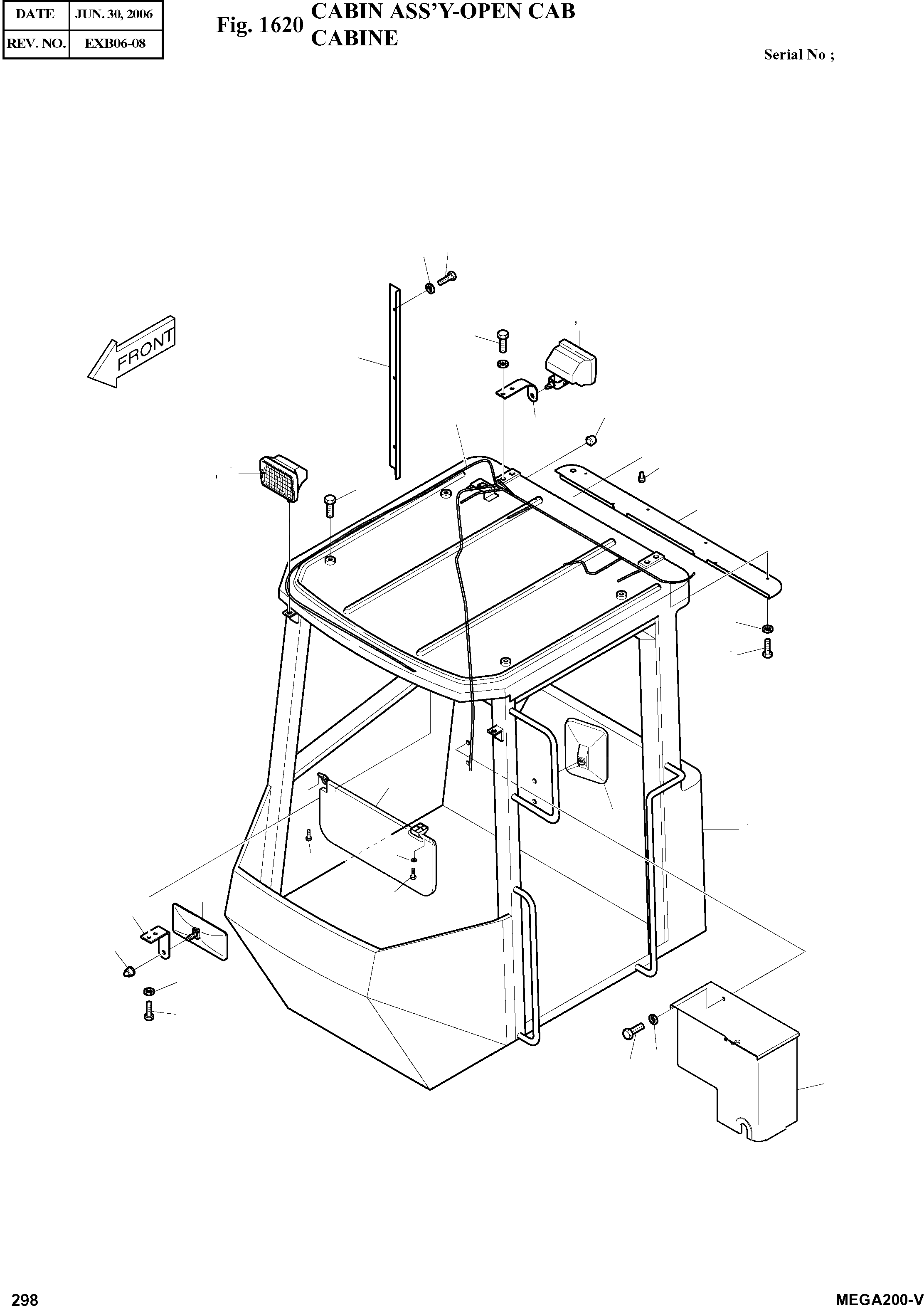 | DATE | JUN. 30, 2006 |
|---|---|
| REV. NO. | EXB06-08 |

Fig. 1620 CABIN ASS'Y-OPEN CAB
CABINE

Serial No ;

FRONT

298

MEGA200-V