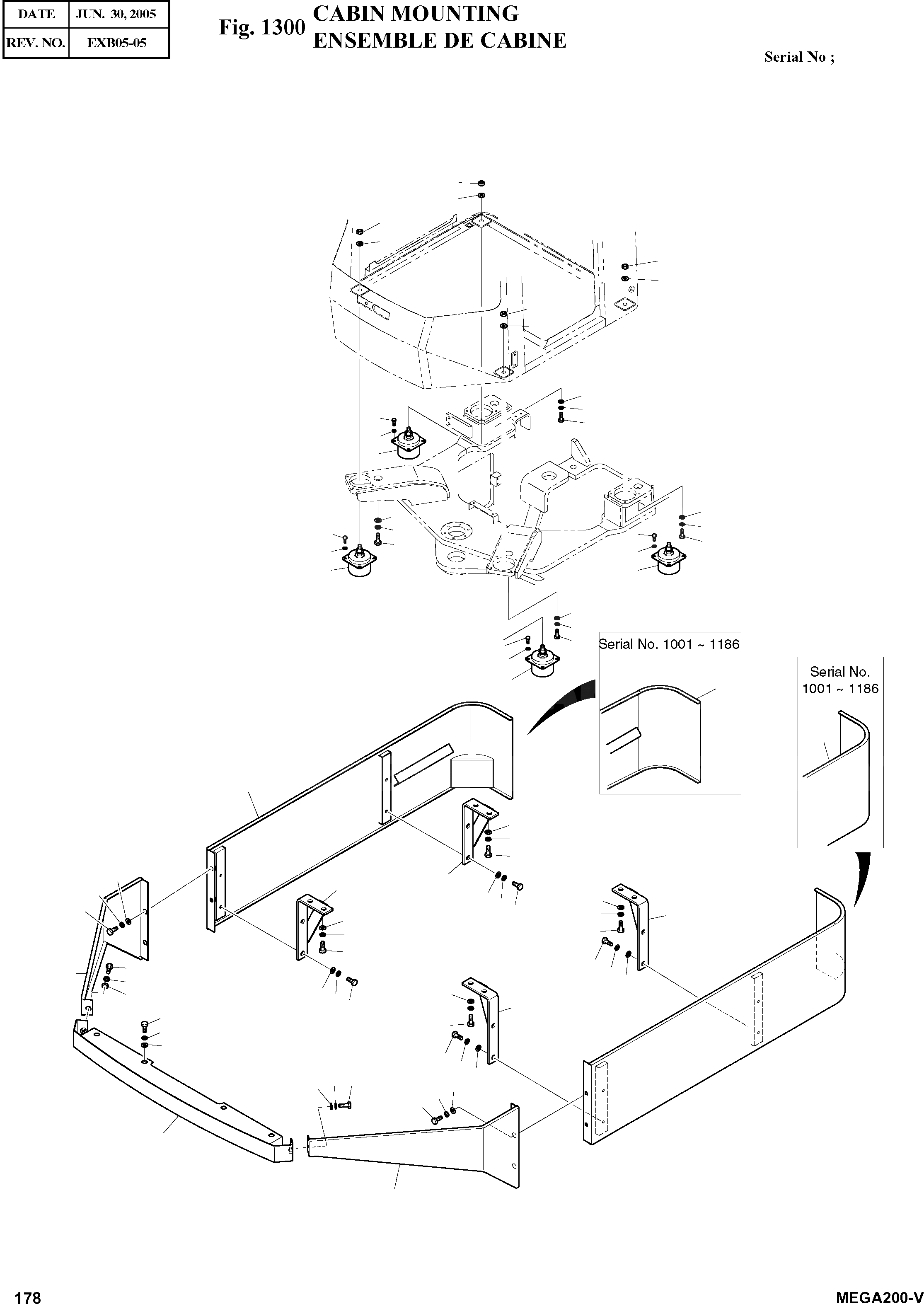 | DATE | JUN. 30, 2005 |
|---|---|
| REV. NO. | EXB05-05 |

Fig. 1300 CABIN MOUNTING
ENSEMBLE DE CABINE

Serial No ;

Serial No. 1001 ~ 1186

Serial No. 1001 ~ 1186

178

MEGA200-V