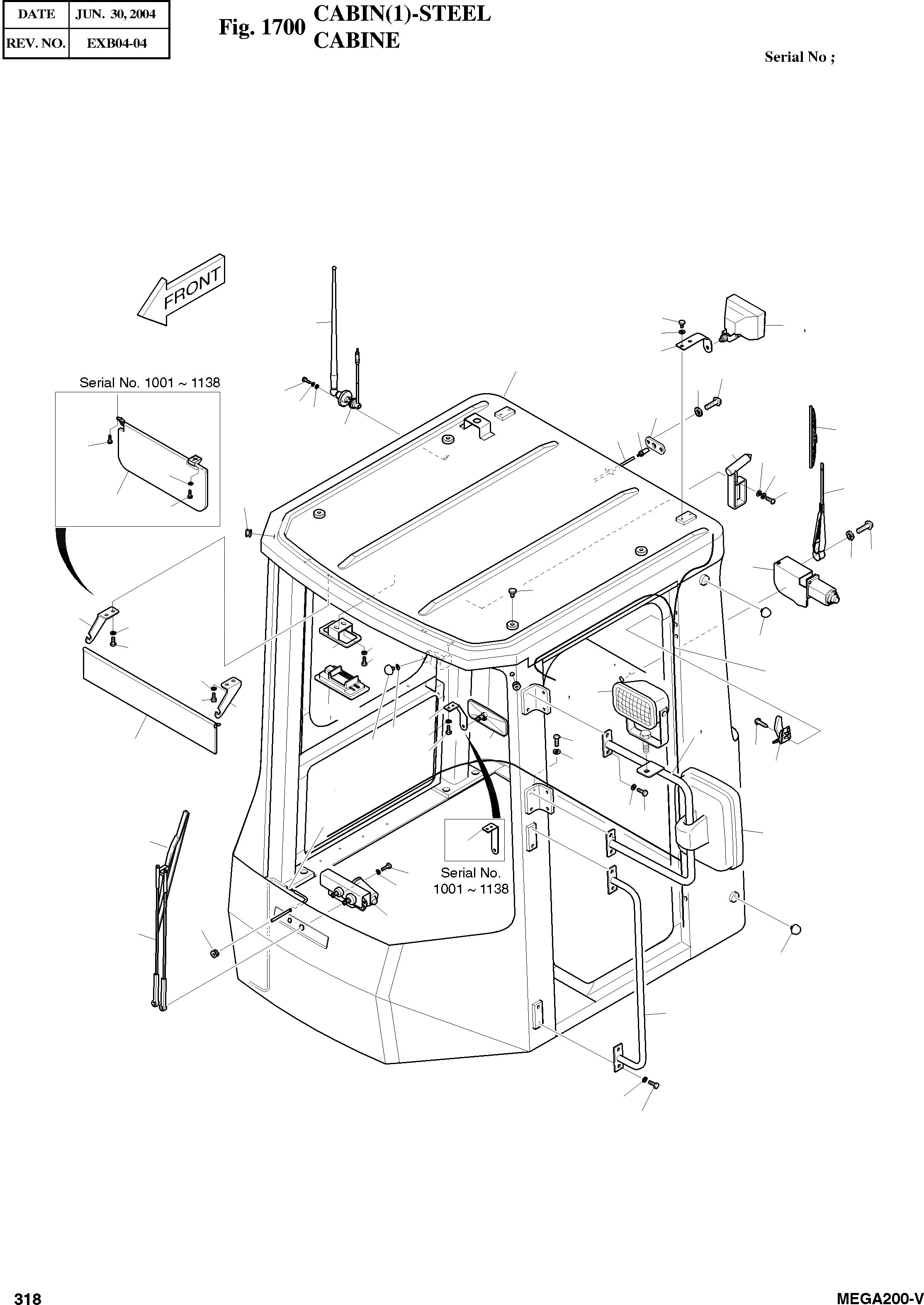 | DATE | JUN. 30, 2004 |
|---|---|
| REV. NO. | EXB04-04 |

Fig. 1700 CABIN(1)-STEEL
CABINE

Serial No ;

FRONT

Serial No. 1001 ~ 1138

Serial No. 1001 ~ 1138

318

MEGA200-V