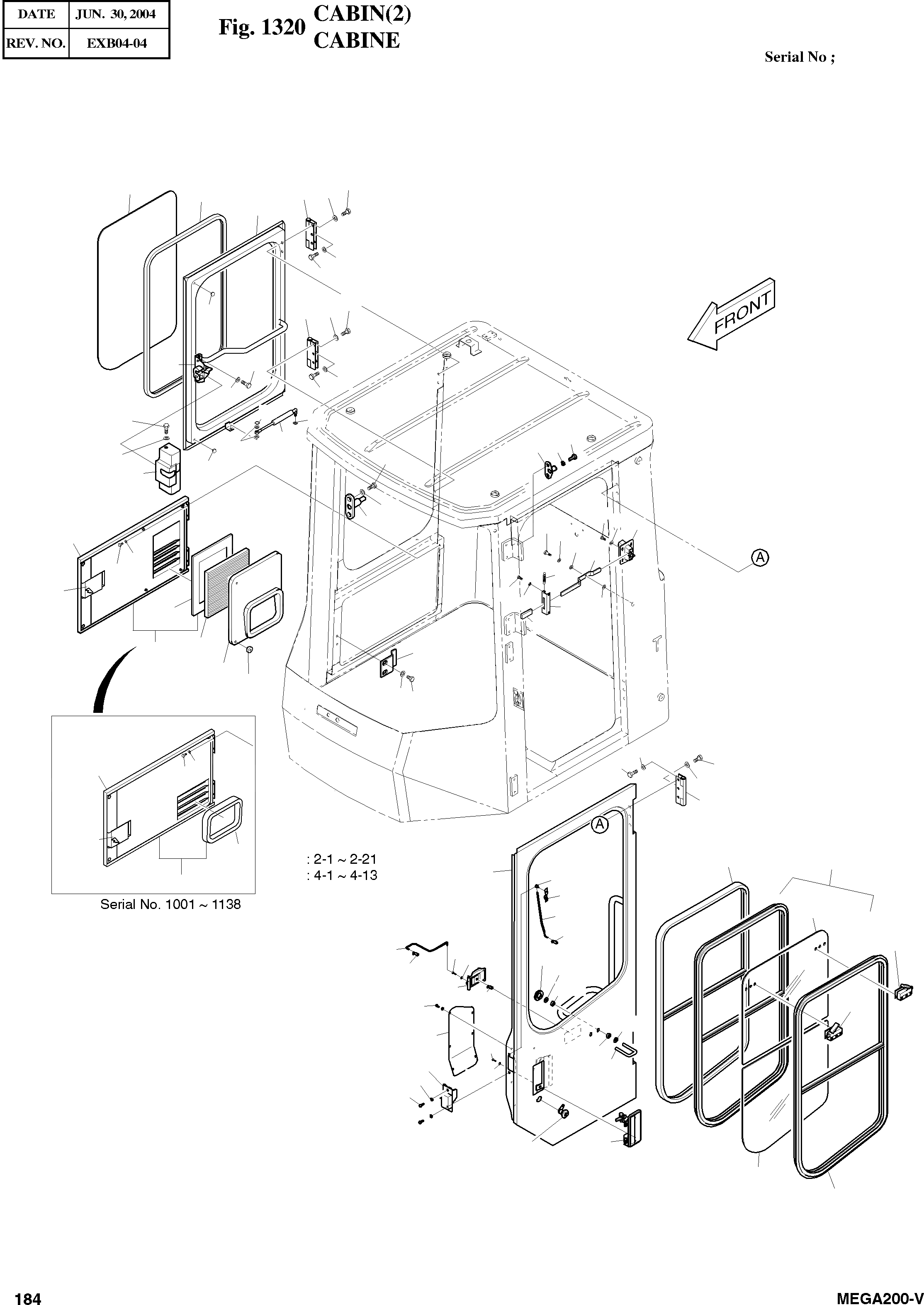 | DATE | JUN. 30, 2004 |
|---|---|
| REV. NO. | EXB04-04 |

Fig. 1320 CABIN(2)
CABINE

Serial No ;

FRONT

A

A

: 2-1 ~ 2-21
: 4-1 ~ 4-13

Serial No. 1001 ~ 1138

184

MEGA200-V