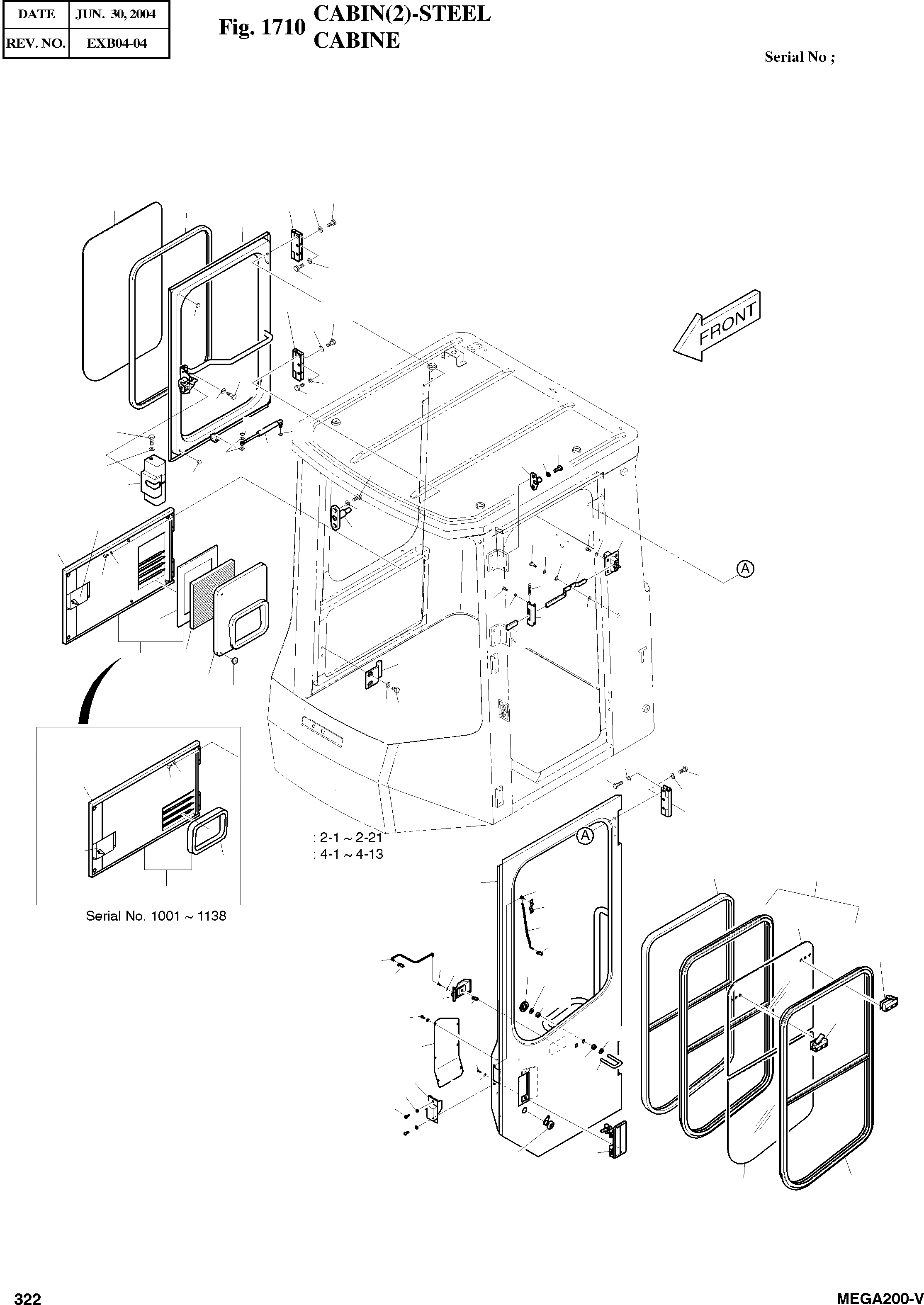 | DATE | JUN. 30, 2004 |
|---|---|
| REV. NO. | EXB04-04 |

Fig. 1710 CABIN(2)-STEEL CABINE

Serial No ;

FRONT

A

: 2-1 ~ 2-21
: 4-1 ~ 4-13

A

Serial No. 1001 ~ 1138

322

MEGA200-V