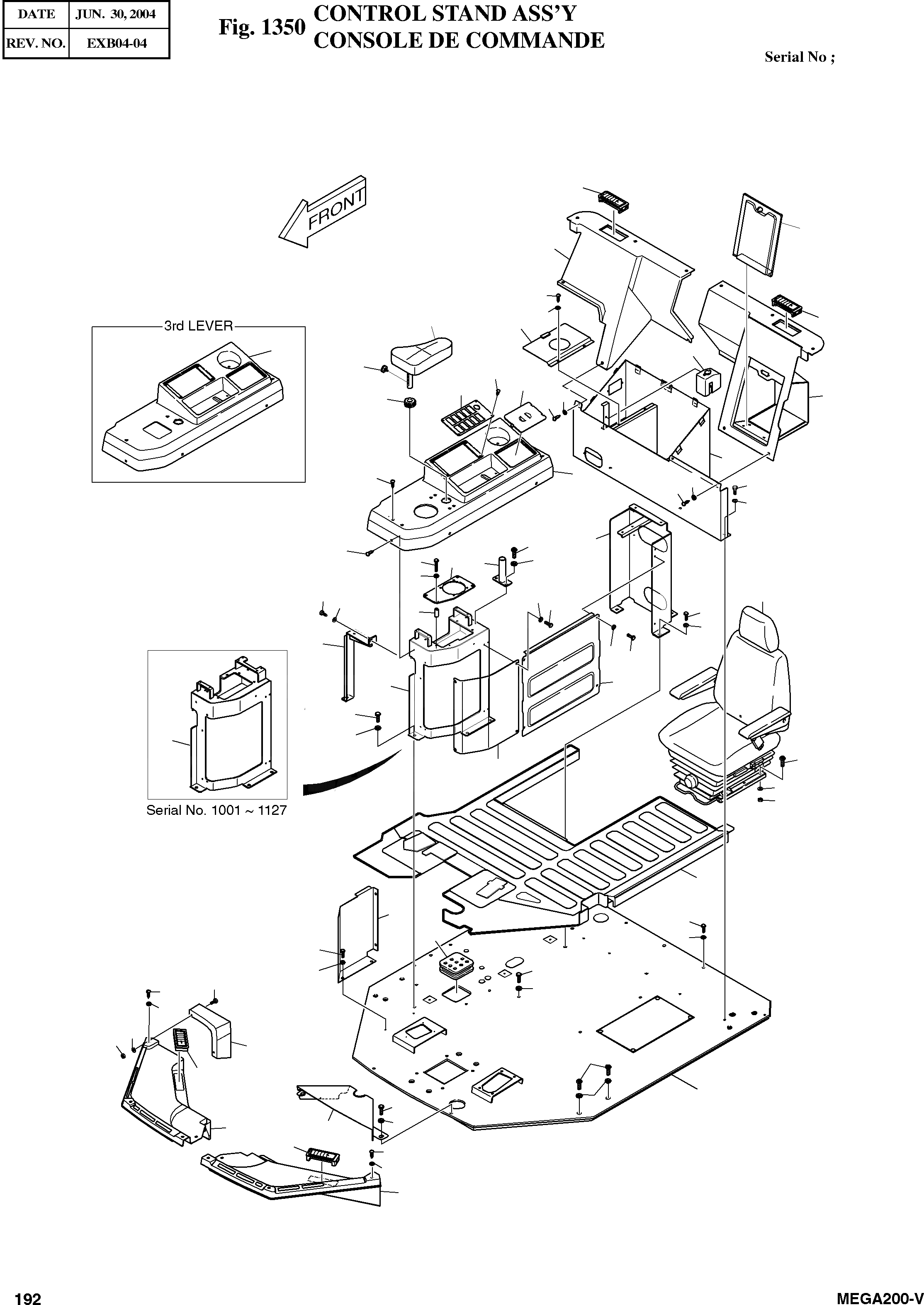 | DATE | JUN. 30, 2004 |
|---|---|
| REV. NO. | EXB04-04 |

Fig. 1350 CONTROL STAND ASS'Y CONSOLE DE COMMANDE

Serial No ;

FRONT

3rd LEVER

Serial No. 1001 ~ 1127

192

MEGA200-V