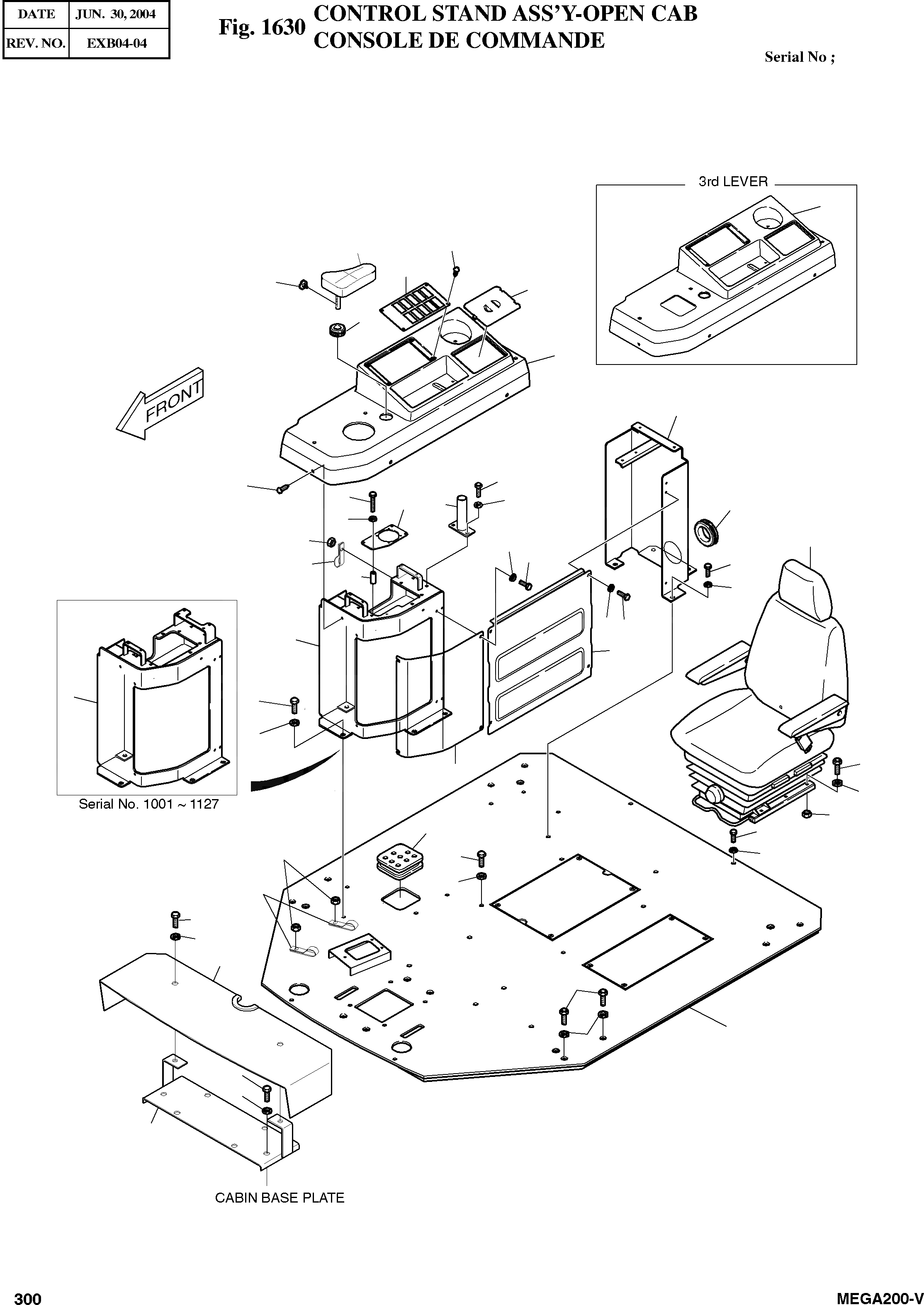 | DATE | JUN. 30, 2004 |
|---|---|
| REV. NO. | EXB04-04 |

Fig. 1630 CONTROL STAND ASS'Y-OPEN CAB
CONSOLE DE COMMANDE

Serial No ;

3rd LEVER

FRONT

Serial No. 1001 ~ 1127

CABIN BASE PLATE

300

MEGA200-V