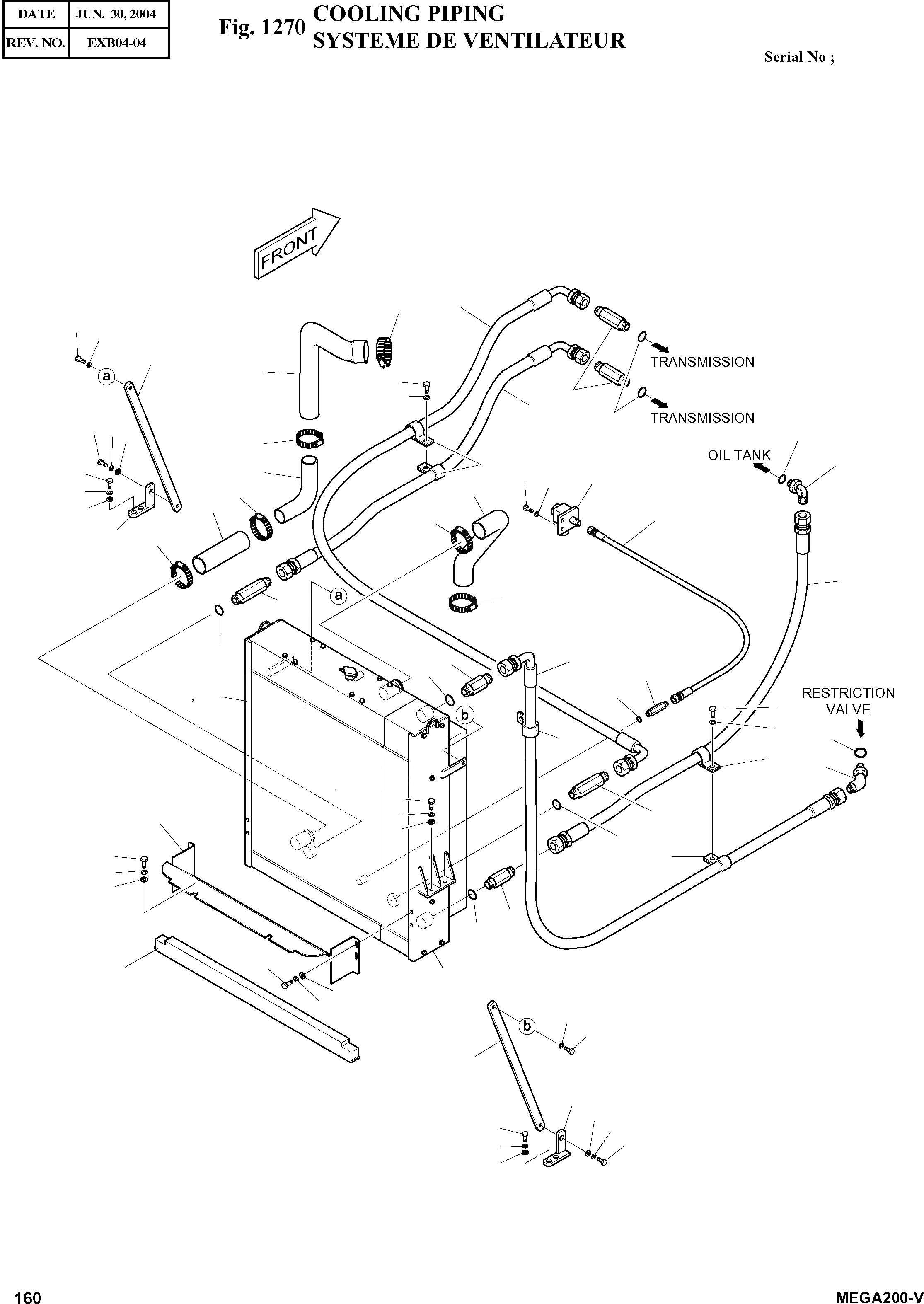 | DATE | JUN. 30, 2004 |
|---|---|
| REV. NO. | EXB04-04 |

Fig. 1270 COOLING PIPING
SYSTEME DE VENTILATEUR

Serial No ;

FRONT

a

TRANSMISSION

TRANSMISSION

OIL TANK

a

b

RESTRICTION VALVE

b

160

MEGA200-V