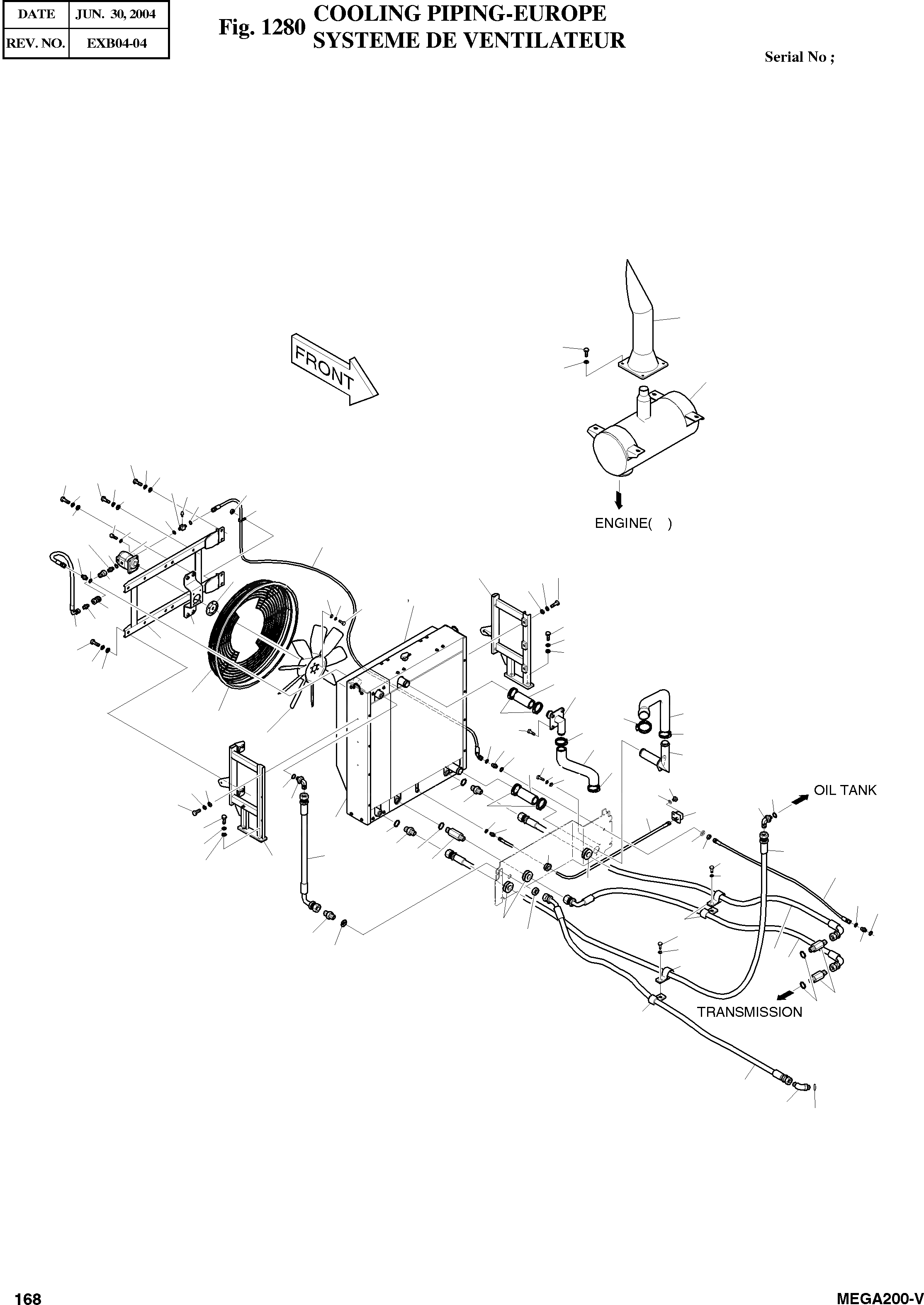 | DATE | JUN. 30, 2004 |
|---|---|
| REV. NO. | EXB04-04 |

Fig. 1280 COOLING PIPING-EUROPE
SYSTEME DE VENTILATEUR

Serial No ;

FRONT

ENGINE( )

OIL TANK

TRANSMISSION

168

MEGA200-V