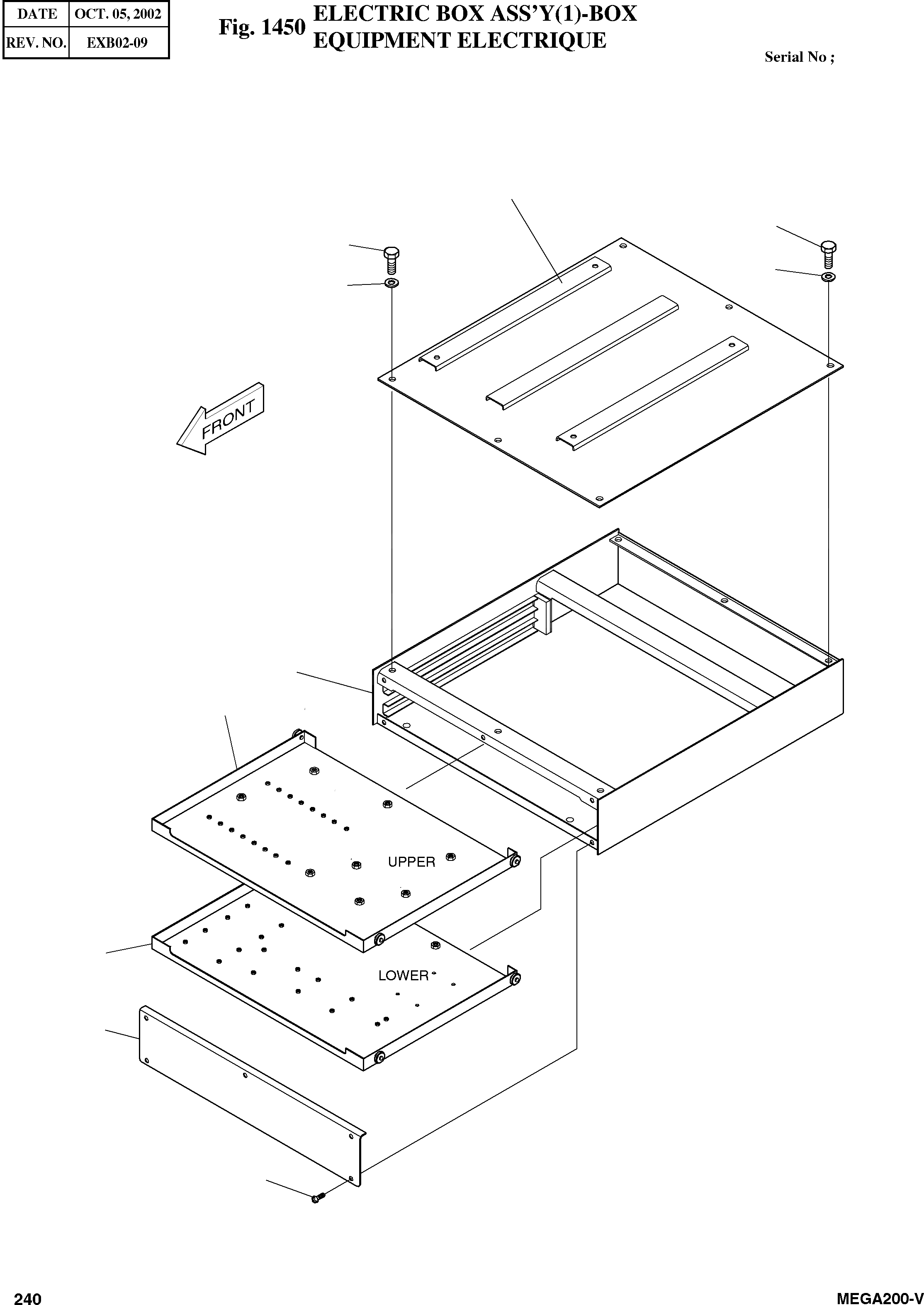 | DATE | OCT. 05, 2002 |
|---|---|
| REV. NO. | EXB02-09 |

Fig. 1450 ELECTRIC BOX ASS'Y(1)-BOX EQUIPMENT ELECTRIQUE

Serial No ;

FRONT

UPPER

LOWER

240

MEGA200-V