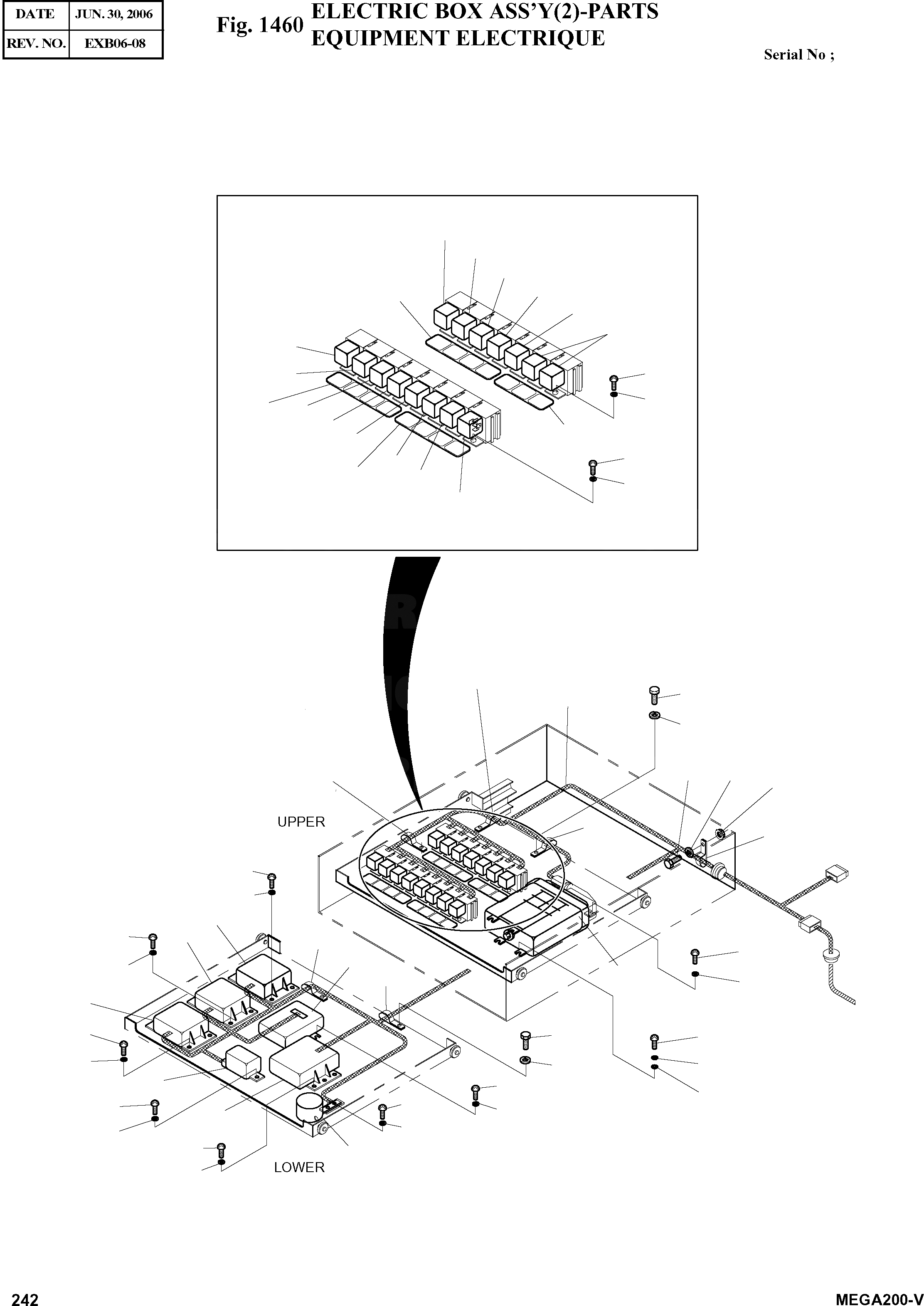 | DATE | JUN. 30, 2006 |
|---|---|
| REV. NO. | EXB06-08 |

Fig. 1460 ELECTRIC BOX ASS'Y(2)-PARTS
EQUIPMENT ELECTRIQUE

Serial No ;

UPPER

LOWER

242

MEGA200-V