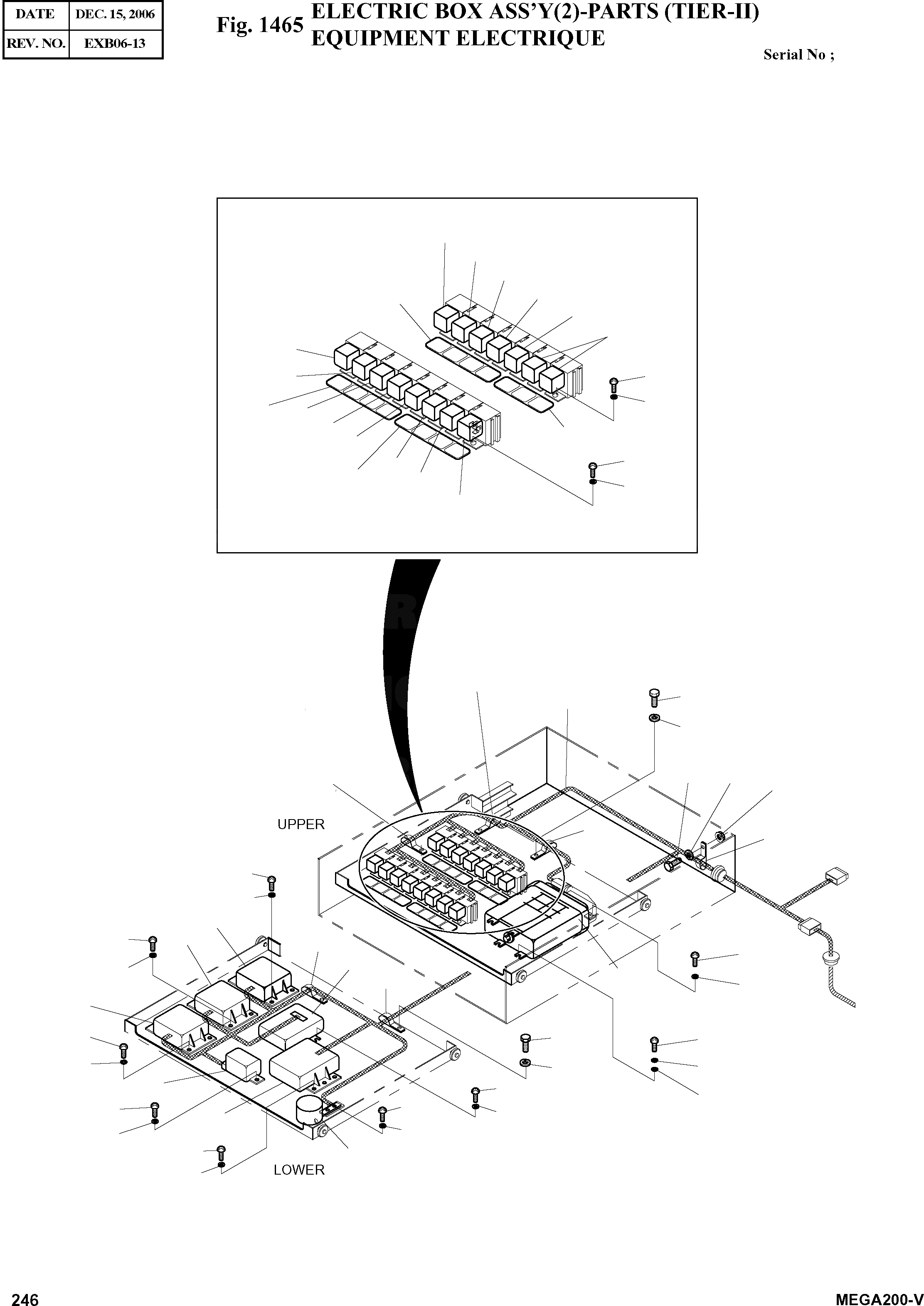 | DATE | DEC. 15, 2006 |
|---|---|
| REV. NO. | EXB06-13 |

Fig. 1465 ELECTRIC BOX ASS'Y(2)-PARTS (TIER-II)
EQUIPMENT ELECTRIQUE

Serial No ;

UPPER

LOWER

246

MEGA200-V