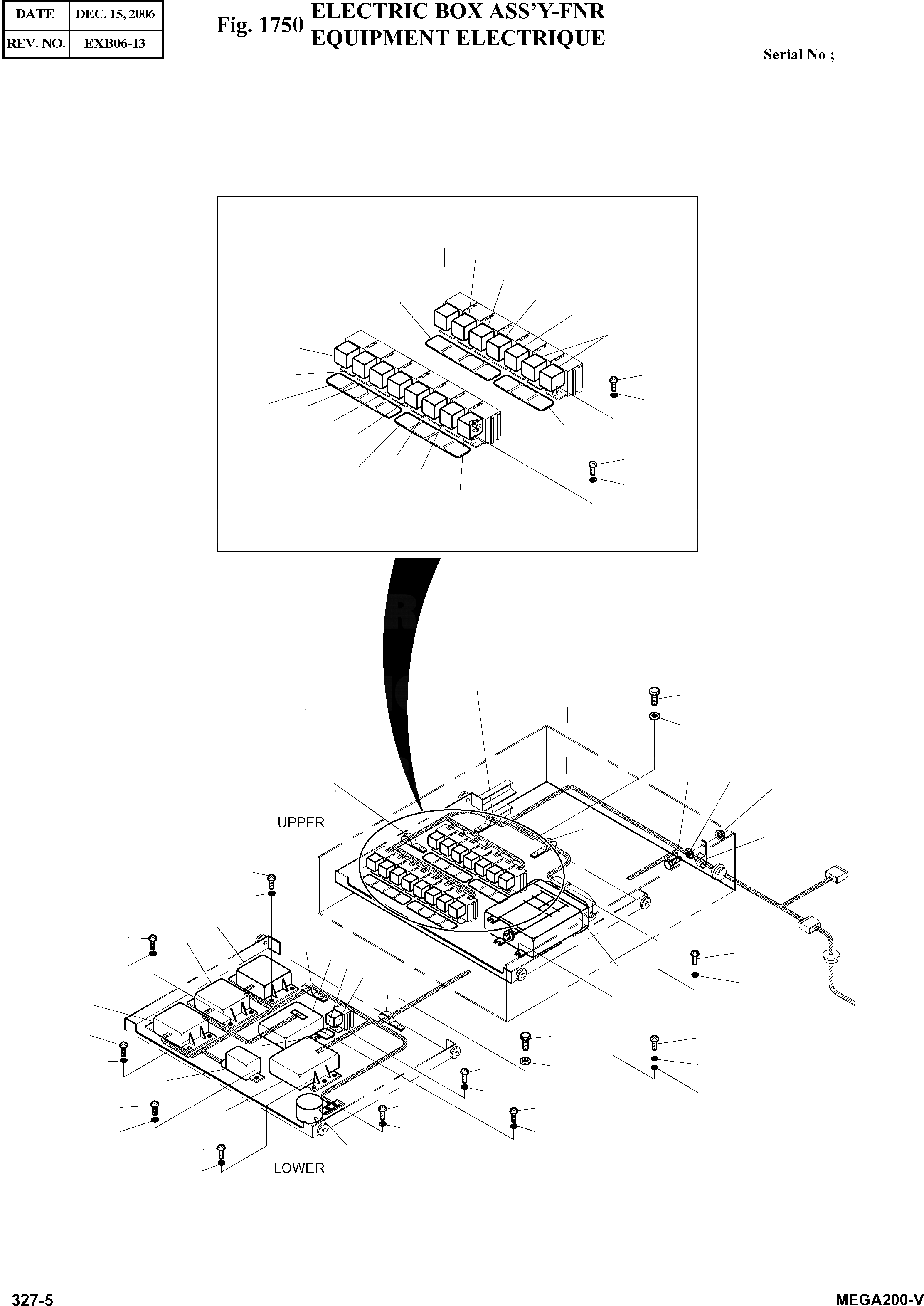 | DATE | DEC. 15, 2006 |
|---|---|
| REV. NO. | EXB06-13 |

Fig. 1750 ELECTRIC BOX ASS'Y-FNR
EQUIPMENT ELECTRIQUE

Serial No ;

UPPER

LOWER

327-5

MEGA200-V