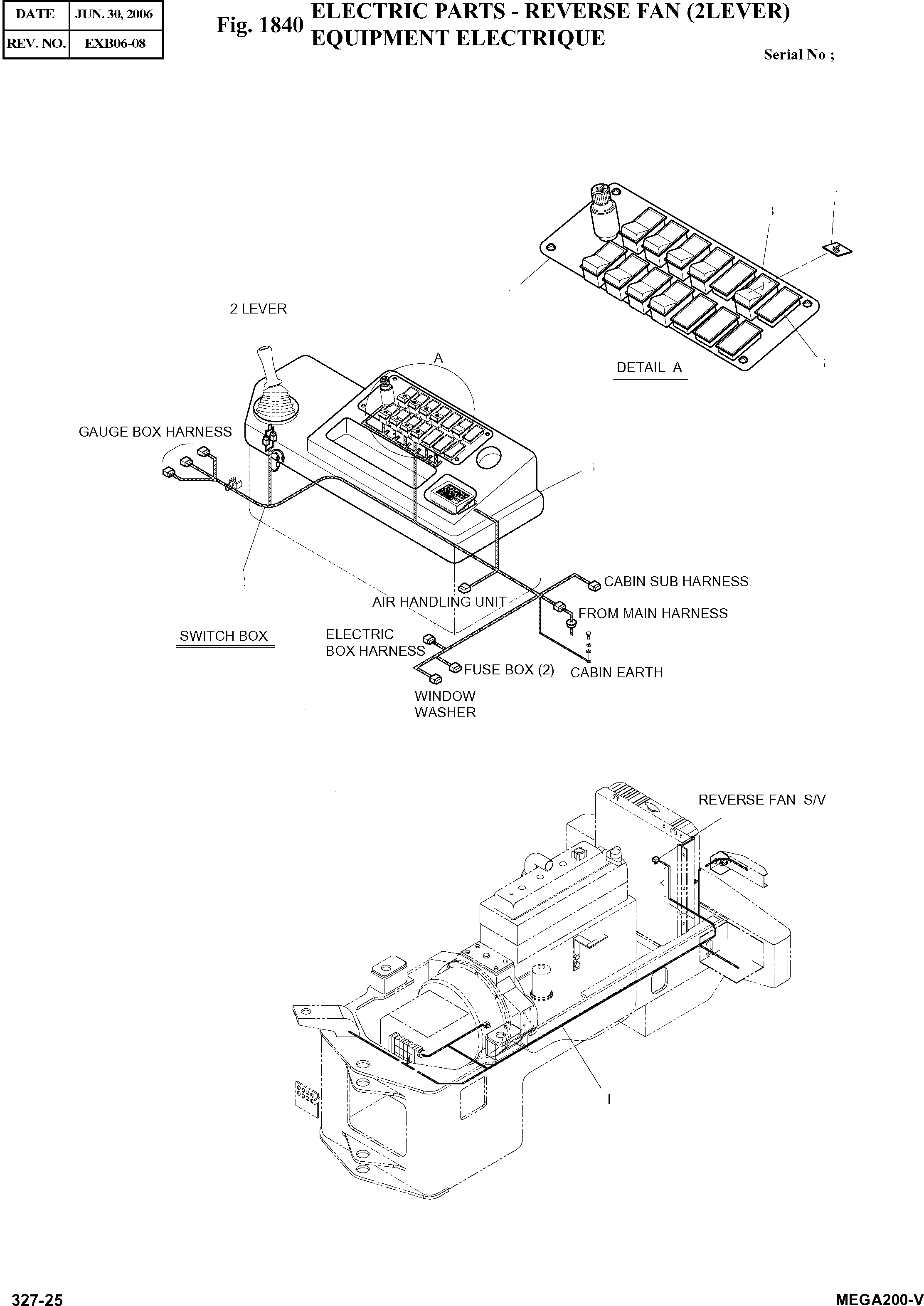 | DATE | JUN. 30, 2006 |
|---|---|
| REV. NO. | EXB06-08 |

Fig. 1840 ELECTRIC PARTS - REVERSE FAN (2LEVER)
EQUIPMENT ELECTRIQUE

Serial No ;

2 LEVER

A

DETAIL A

GAUGE BOX HARNESS

CABIN SUB HARNESS

AIR HANDLING UNIT

FROM MAIN HARNESS

SWITCH BOX

ELECTRIC BOX HARNESS

FUSE BOX (2)

CABIN EARTH

WINDOW WASHER

REVERSE FAN S/V

327-25

MEGA200-V