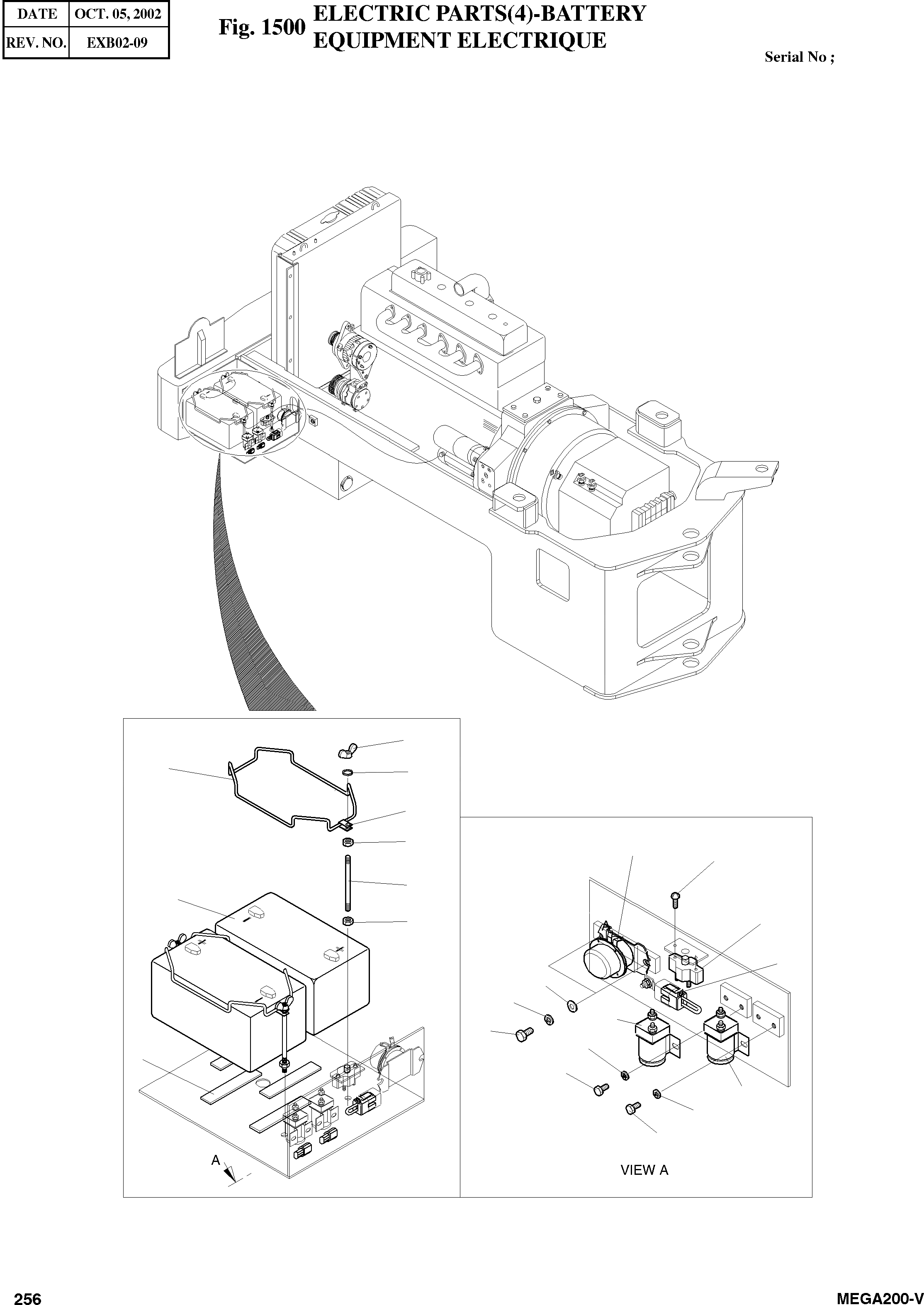 | DATE | OCT. 05, 2002 |
|---|---|
| REV. NO. | EXB02-09 |

Fig. 1500 ELECTRIC PARTS(4)-BATTERY
EQUIPMENT ELECTRIQUE

Serial No ;

A

VIEW A

256

MEGA200-V