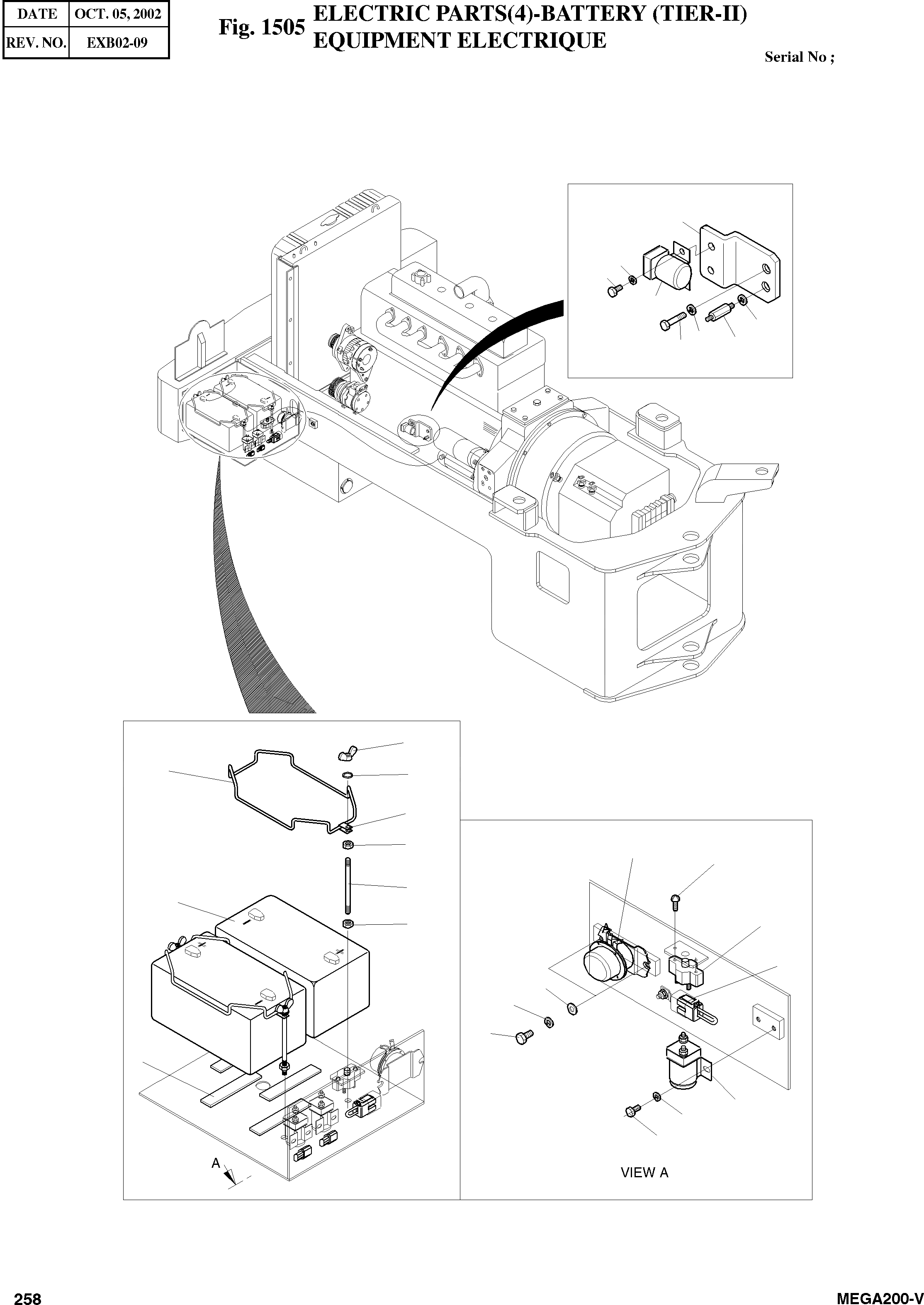 | DATE | OCT. 05, 2002 |
|---|---|
| REV. NO. | EXB02-09 |

Fig. 1505 ELECTRIC PARTS(4)-BATTERY (TIER-II)
EQUIPMENT ELECTRIQUE

Serial No ;

A

VIEW A

258

MEGA200-V