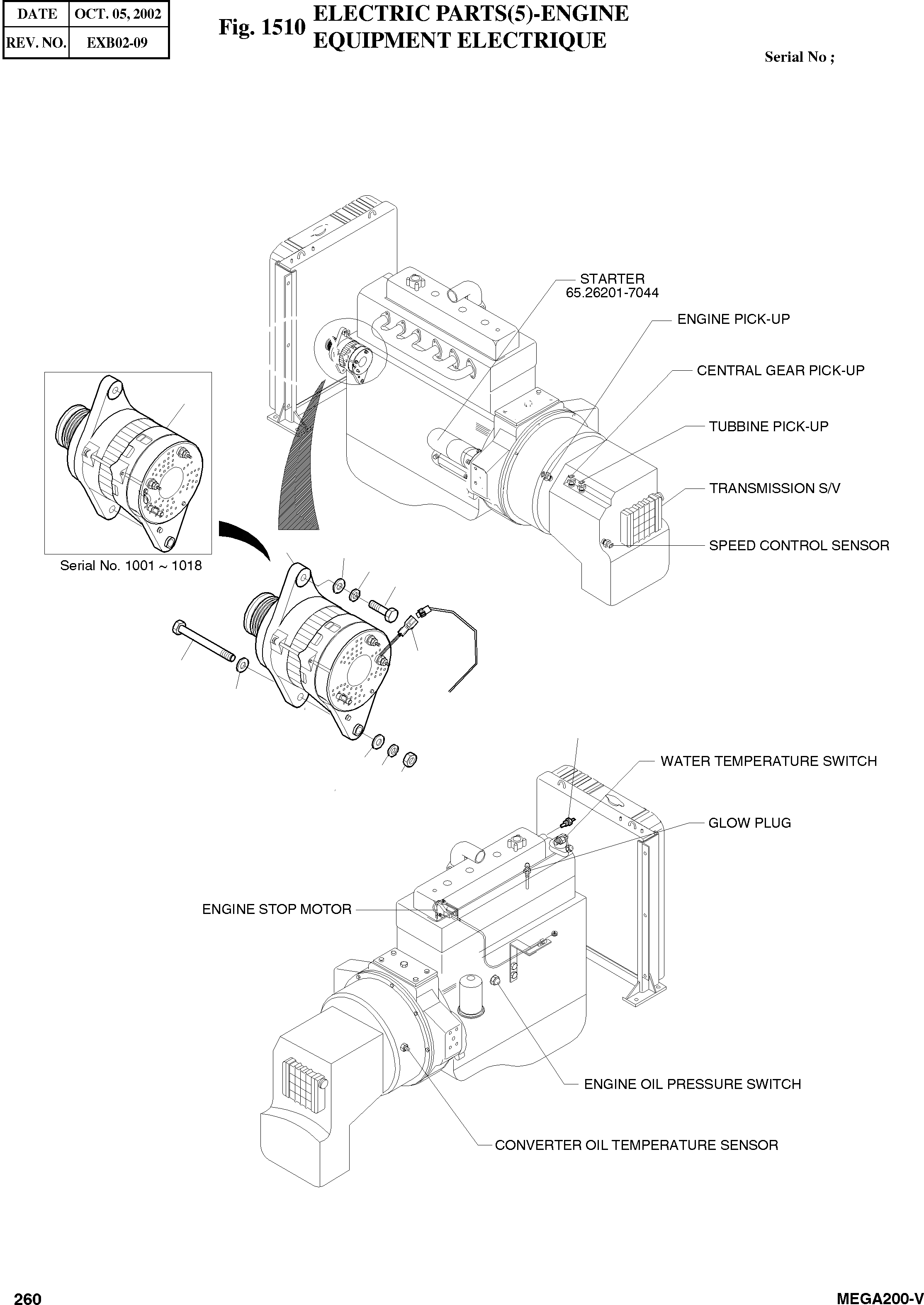 | DATE | OCT. 05, 2002 |
|---|---|
| REV. NO. | EXB02-09 |

Fig. 1510 ELECTRIC PARTS(5)-ENGINE
EQUIPMENT ELECTRIQUE

Serial No ;

STARTER
65.26201-7044

ENGINE PICK-UP

CENTRAL GEAR PICK-UP

TUBBINE PICK-UP

TRANSMISSION S/V

SPEED CONTROL SENSOR

Serial No. 1001 ~ 1018

WATER TEMPERATURE SWITCH

GLOW PLUG

ENGINE STOP MOTOR

ENGINE OIL PRESSURE SWITCH

CONVERTER OIL TEMPERATURE SENSOR

260

MEGA200-V