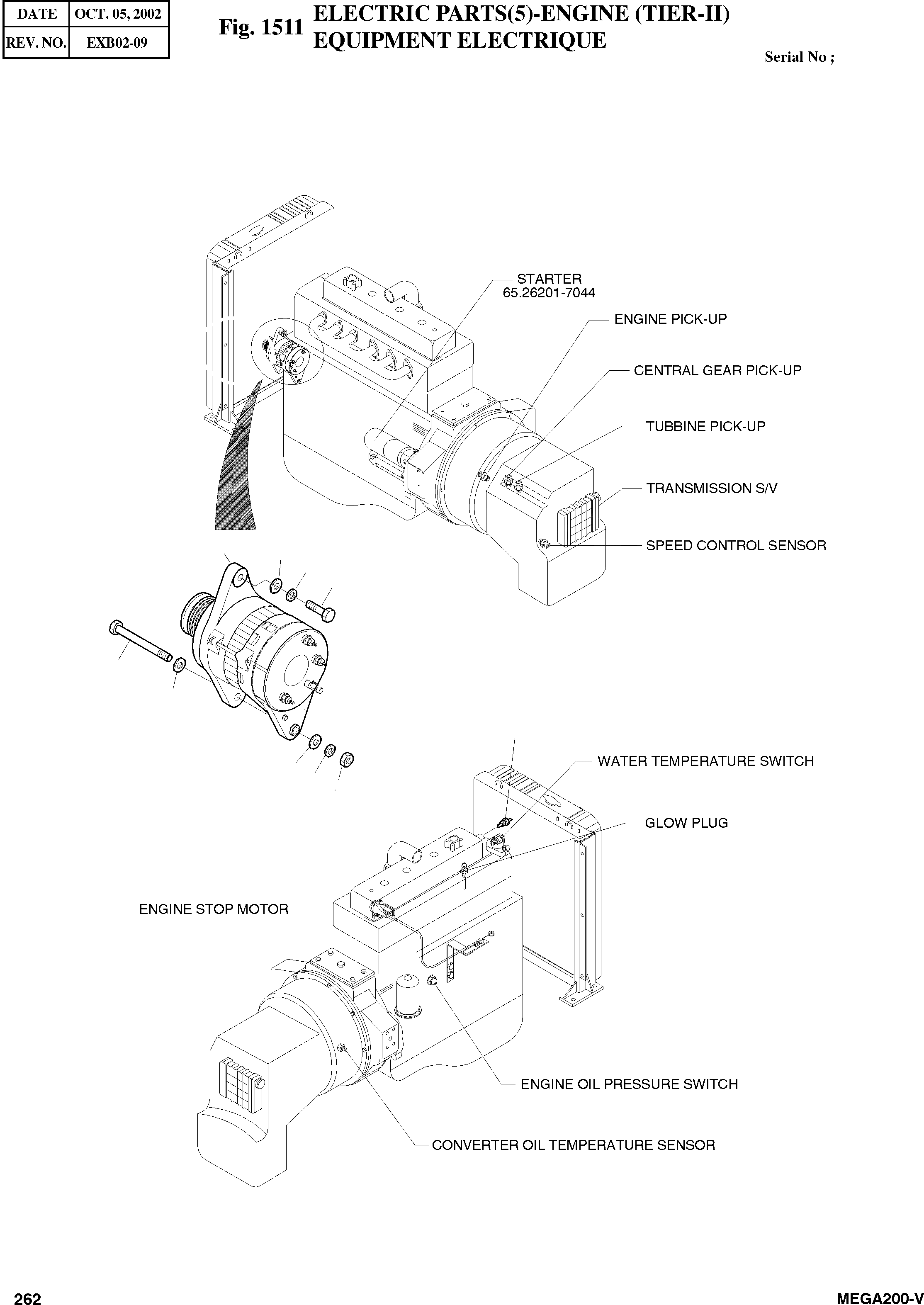 | DATE | OCT. 05, 2002 |
|---|---|
| REV. NO. | EXB02-09 |

Fig. 1511 ELECTRIC PARTS(5)-ENGINE (TIER-II)
EQUIPMENT ELECTRIQUE

Serial No ;

STARTER
65.26201-7044

ENGINE PICK-UP

CENTRAL GEAR PICK-UP

TUBBINE PICK-UP

TRANSMISSION S/V

SPEED CONTROL SENSOR

WATER TEMPERATURE SWITCH

GLOW PLUG

ENGINE STOP MOTOR

ENGINE OIL PRESSURE SWITCH

CONVERTER OIL TEMPERATURE SENSOR

262

MEGA200-V