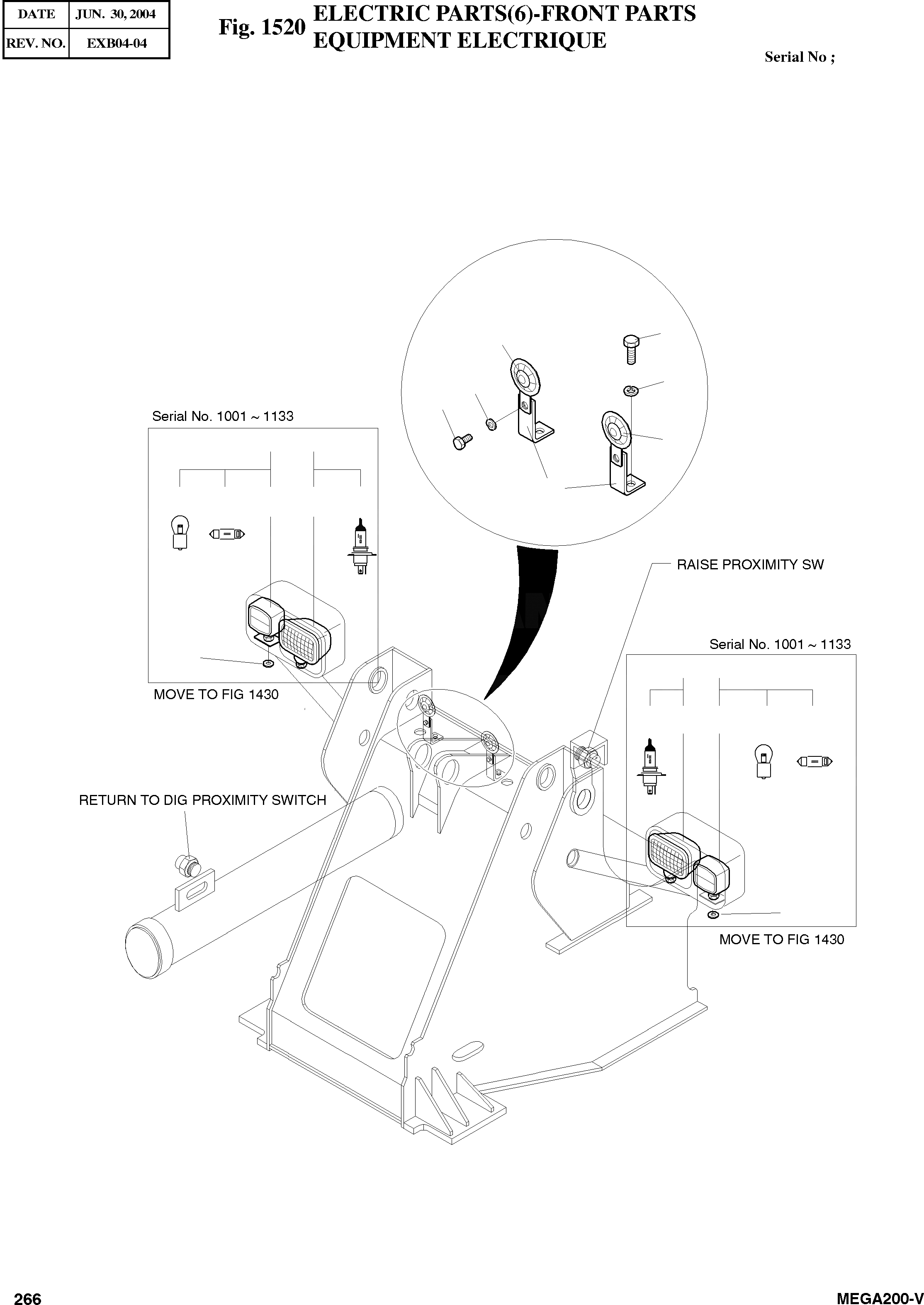 | DATE | JUN. 30, 2004 |
|---|---|
| REV. NO. | EXB04-04 |

Fig. 1520 ELECTRIC PARTS(6)-FRONT PARTS
EQUIPMENT ELECTRIQUE

Serial No ;

Serial No. 1001 ~ 1133

MOVE TO FIG 1430

RAISE PROXIMITY SW

Serial No. 1001 ~ 1133

RETURN TO DIG PROXIMITY SWITCH

MOVE TO FIG 1430

266

MEGA200-V