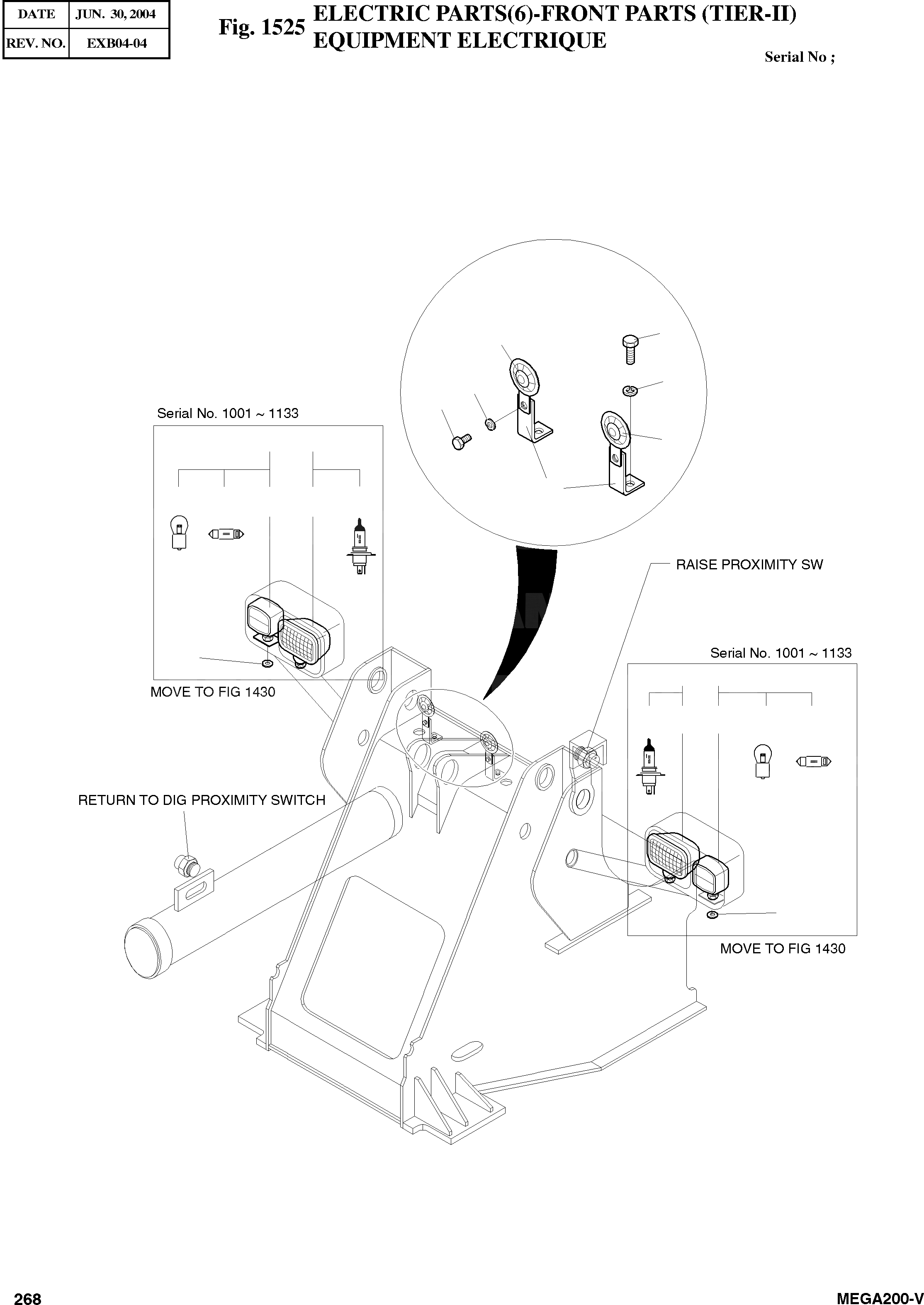 | DATE | JUN. 30, 2004 |
|---|---|
| REV. NO. | EXB04-04 |

Fig. 1525 ELECTRIC PARTS(6)-FRONT PARTS (TIER-II)
EQUIPMENT ELECTRIQUE

Serial No ;

Serial No. 1001 ~ 1133

MOVE TO FIG 1430

RAISE PROXIMITY SW

Serial No. 1001 ~ 1133

RETURN TO DIG PROXIMITY SWITCH

MOVE TO FIG 1430

268

MEGA200-V