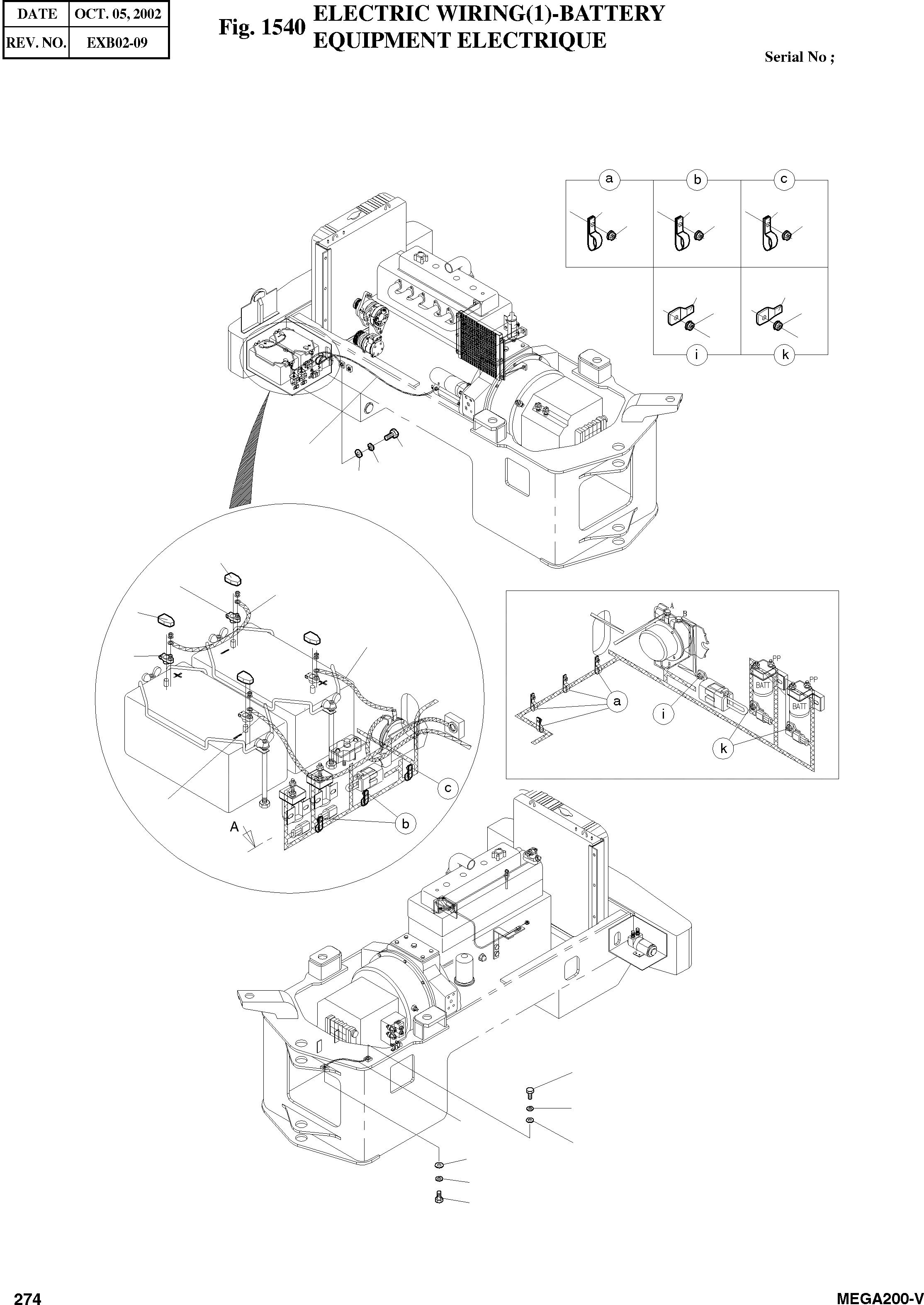 | DATE | OCT. 05, 2002 |
|---|---|
| REV. NO. | EXB02-09 |

Fig. 1540 ELECTRIC WIRING(1)-BATTERY
EQUIPMENT ELECTRIQUE

Serial No ;

a b c

i k

A B

PP

BATT

PP

BATT

a

i

k

c

b

A

274

MEGA200-V