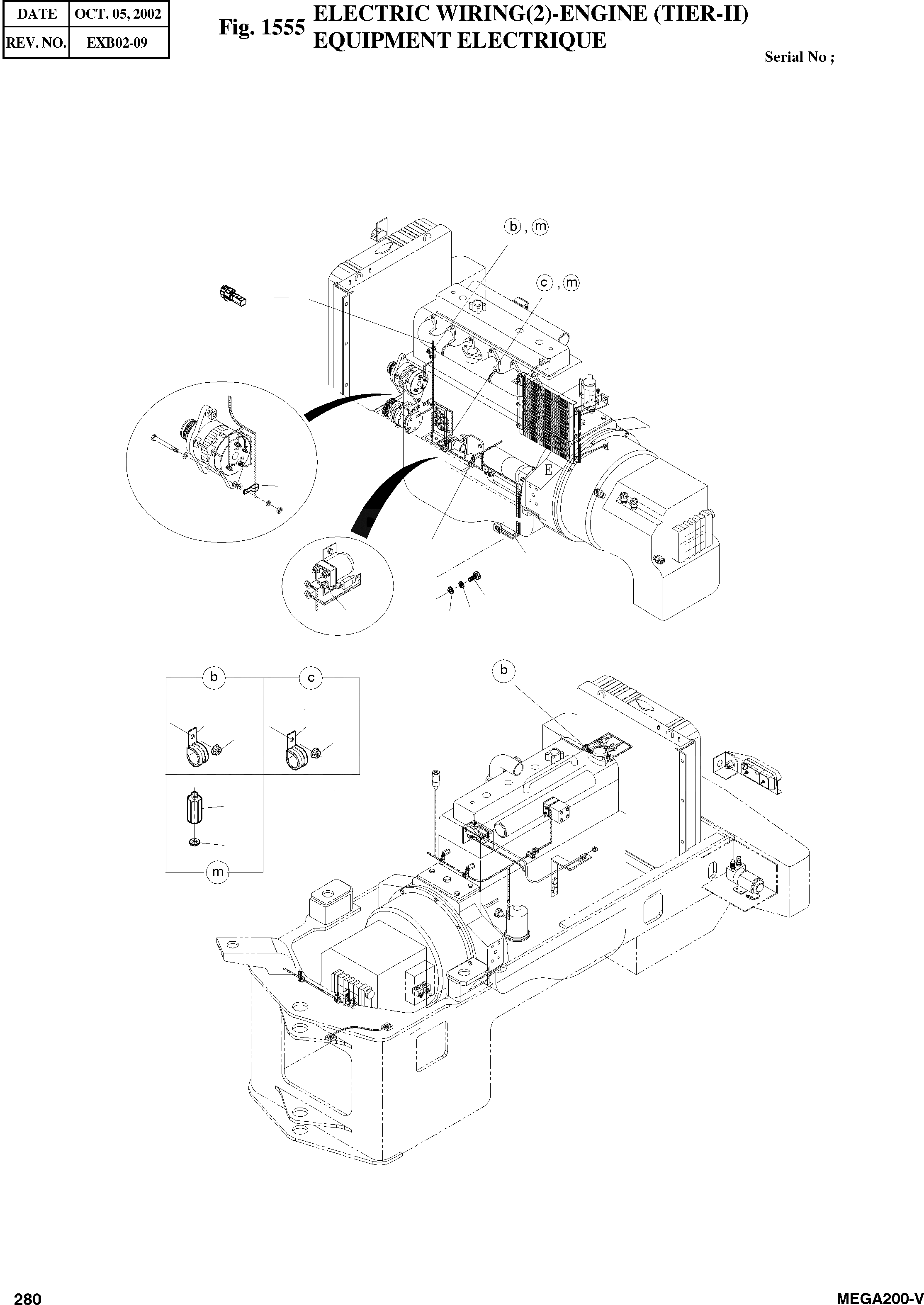 | DATE | OCT. 05, 2002 |
|---|---|
| REV. NO. | EXB02-09 |

Fig. 1555 ELECTRIC WIRING(2)-ENGINE (TIER-II)
EQUIPMENT ELECTRIQUE

Serial No ;

b , m

c , m

E

b

c

m

b

280

MEGA200-V