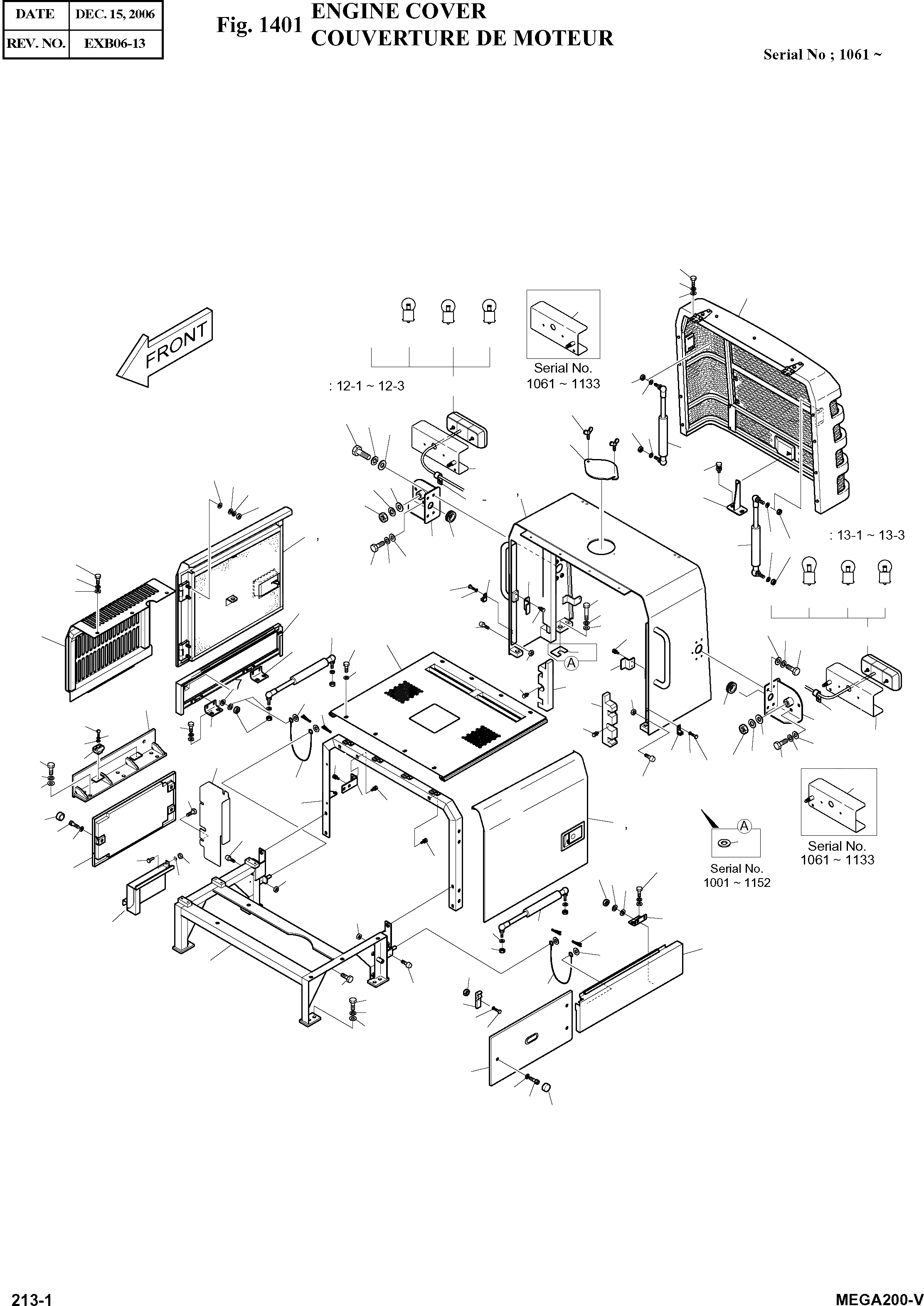 | DATE | DEC. 15, 2006 |
|---|---|
| REV. NO. | EXB06-13 |

Fig. 1401 ENGINE COVER
COUVERTURE DE MOTEUR

Serial No ; 1061 ~

FRONT

: 12-1 ~ 12-3

Serial No.
1061 ~ 1133

: 13-1 ~ 13-3

A

A

Serial No.
1001 ~ 1152

Serial No.
1061 ~ 1133

213-1

MEGA200-V