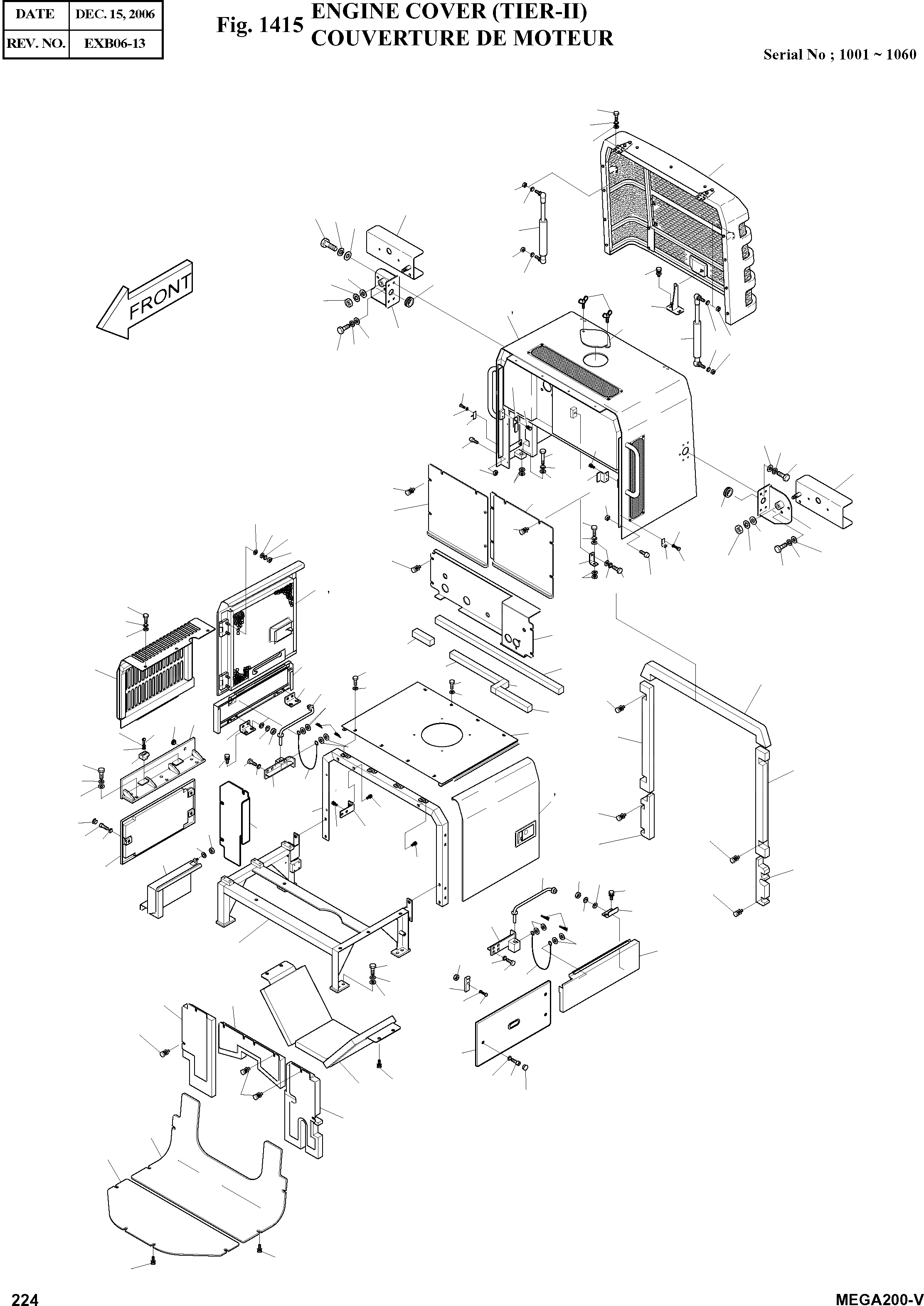 | DATE | DEC. 15, 2006 |
|---|---|
| REV. NO. | EXB06-13 |

Fig. 1415 ENGINE COVER (TIER-II)
COUVERTURE DE MOTEUR

Serial No ; 1001 ~ 1060

FRONT

224

MEGA200-V