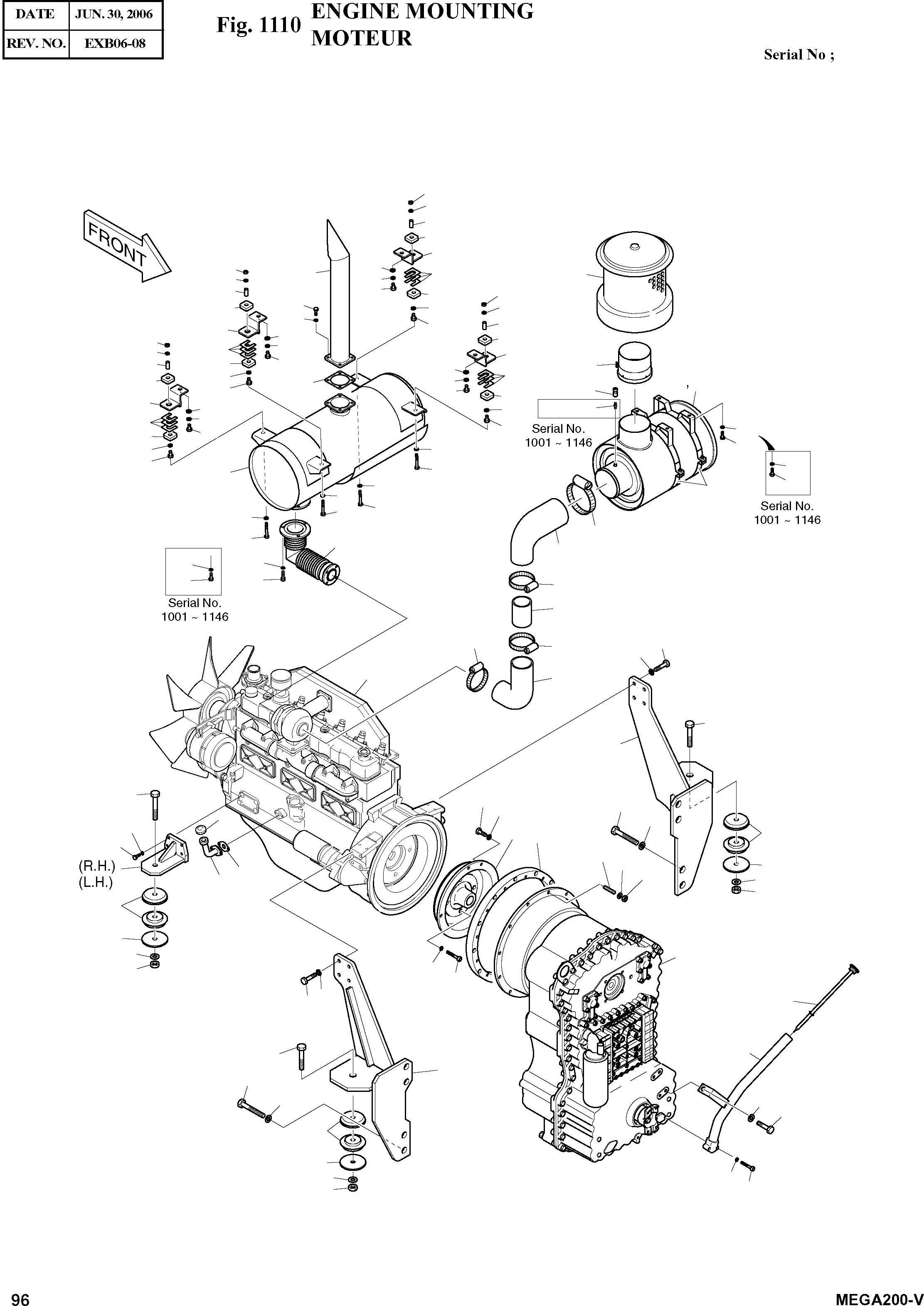 | DATE | JUN. 30, 2006 |
|---|---|
| REV. NO. | EXB06-08 |

Fig. 1110 ENGINE MOUNTING
MOTEUR

Serial No ;

FRONT

Serial No.
1001 ~ 1146

Serial No.
1001 ~ 1146

Serial No.
1001 ~ 1146

(R.H.)
(L.H.)

96

MEGA200-V