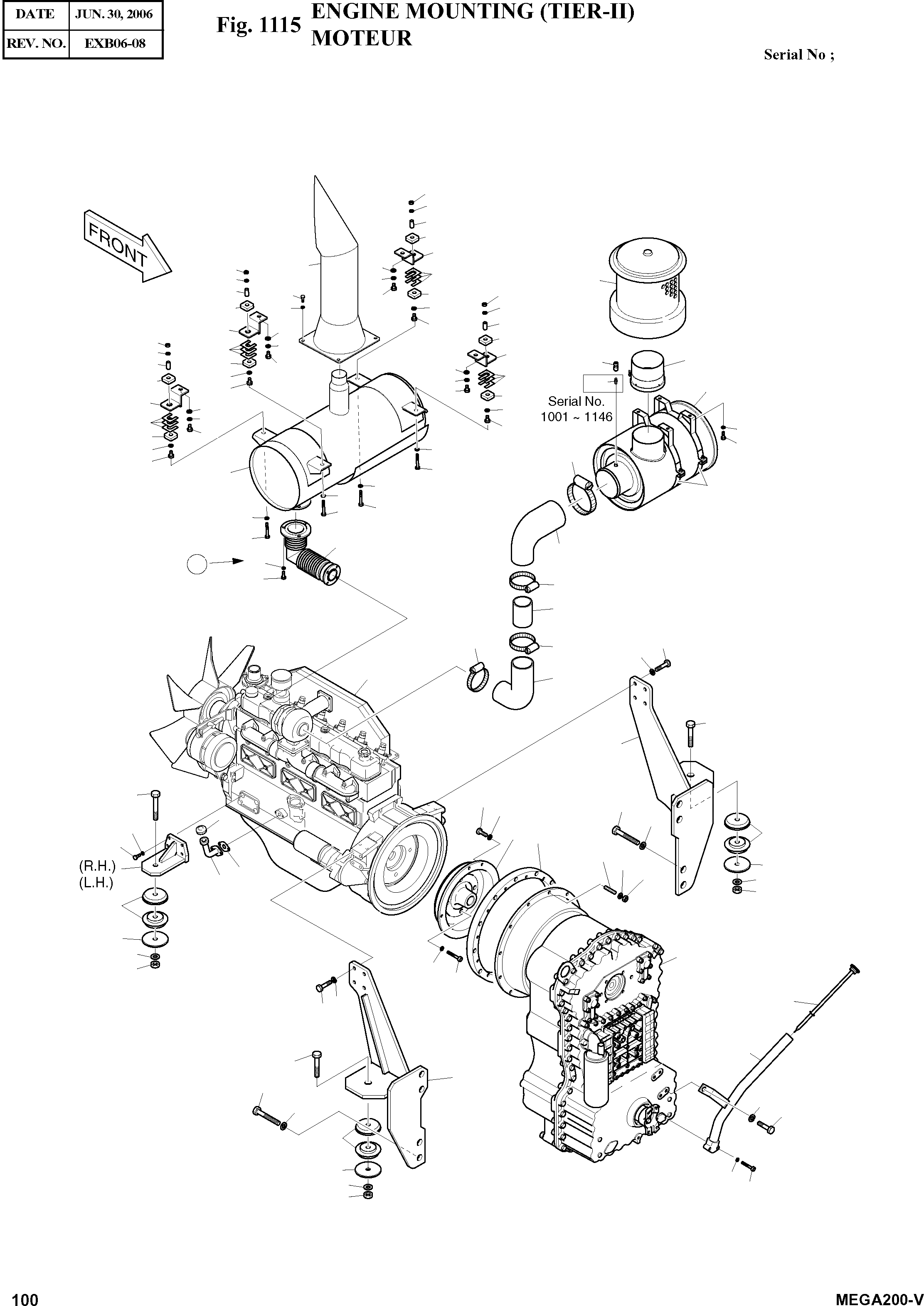 | DATE | JUN. 30, 2006 |
|---|---|
| REV. NO. | EXB06-08 |

Fig. 1115 ENGINE MOUNTING (TIER-II)
MOTEUR

Serial No ;

FRONT

Serial No.
1001 ~ 1146

(R.H.)
(L.H.)

100

MEGA200-V