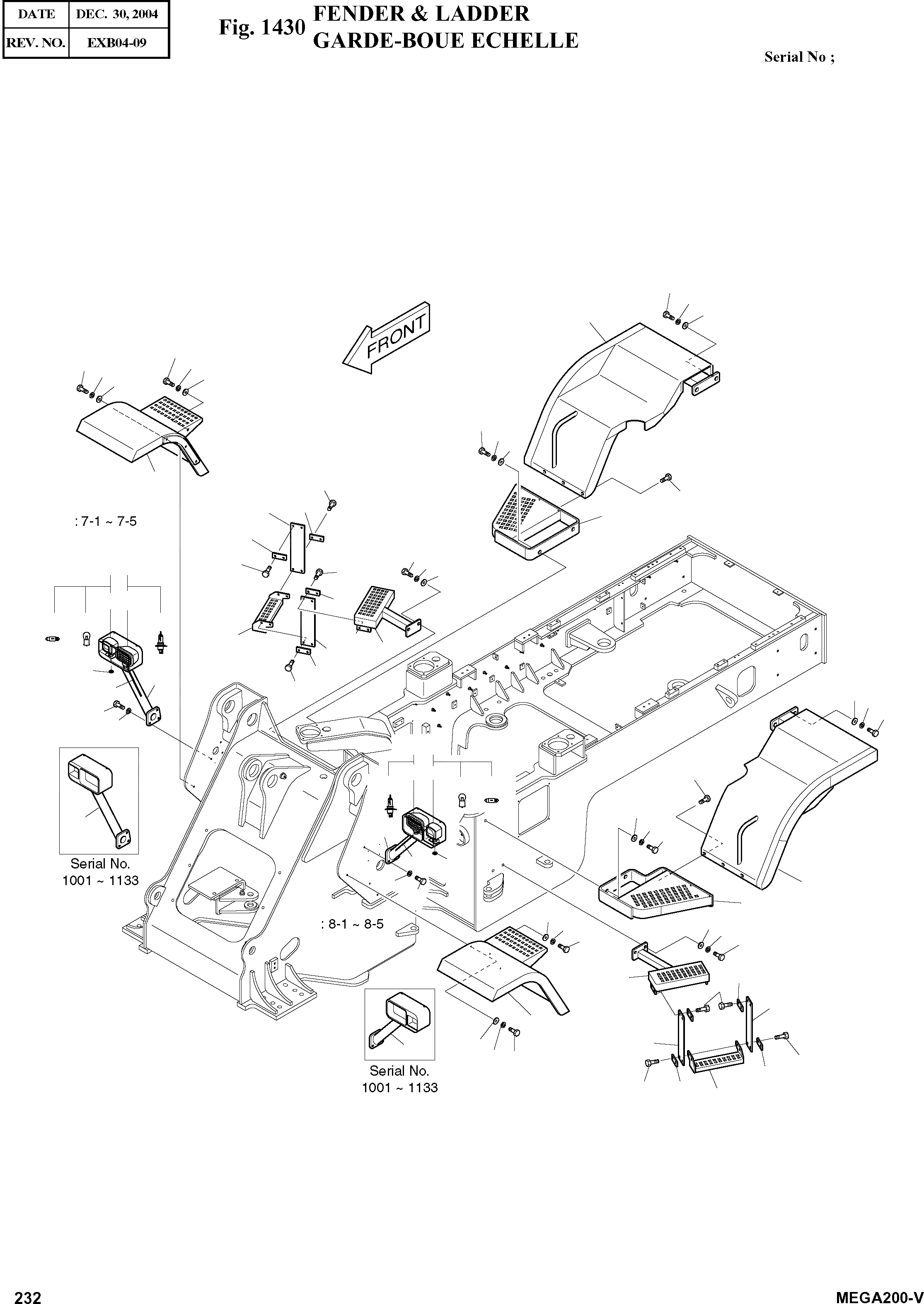 | DATE | DEC. 30, 2004 |
|---|---|
| REV. NO. | EXB04-09 |

Fig. 1430 FENDER & LADDER
GARDE-BOUE ECHELLE

Serial No ;

FRONT

: 7-1 ~ 7-5

Serial No.
1001 ~ 1133

: 8-1 ~ 8-5

Serial No.
1001 ~ 1133

232

MEGA200-V